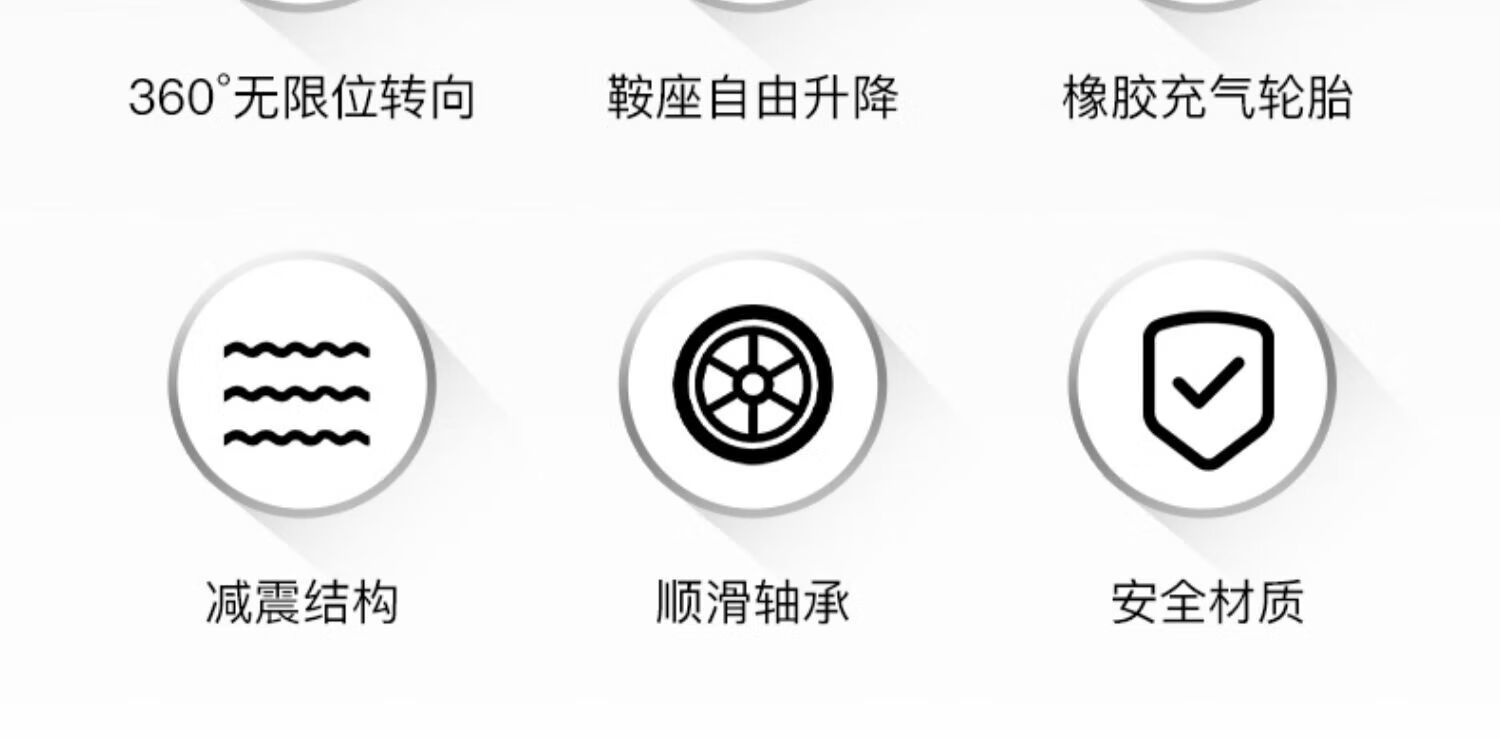 360°无限位转向

鞍座自由升降

橡胶充气轮胎

减震结构

顺滑轴承

安全材质