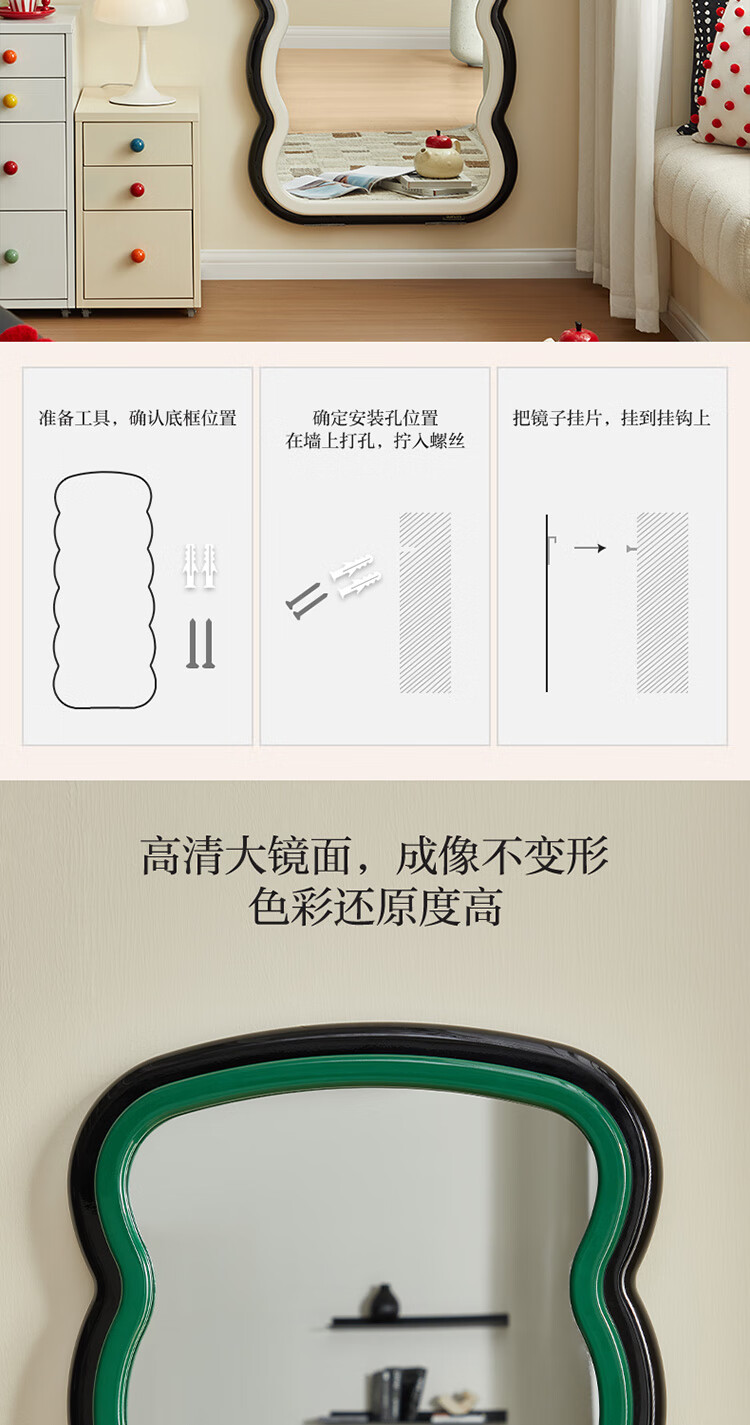 准备工具，确认底框位置

确定安装孔位置
在墙上打孔，拧入螺丝

把镜子挂片，挂到挂钩上

高清大镜面，成像不变形
色彩还原度高