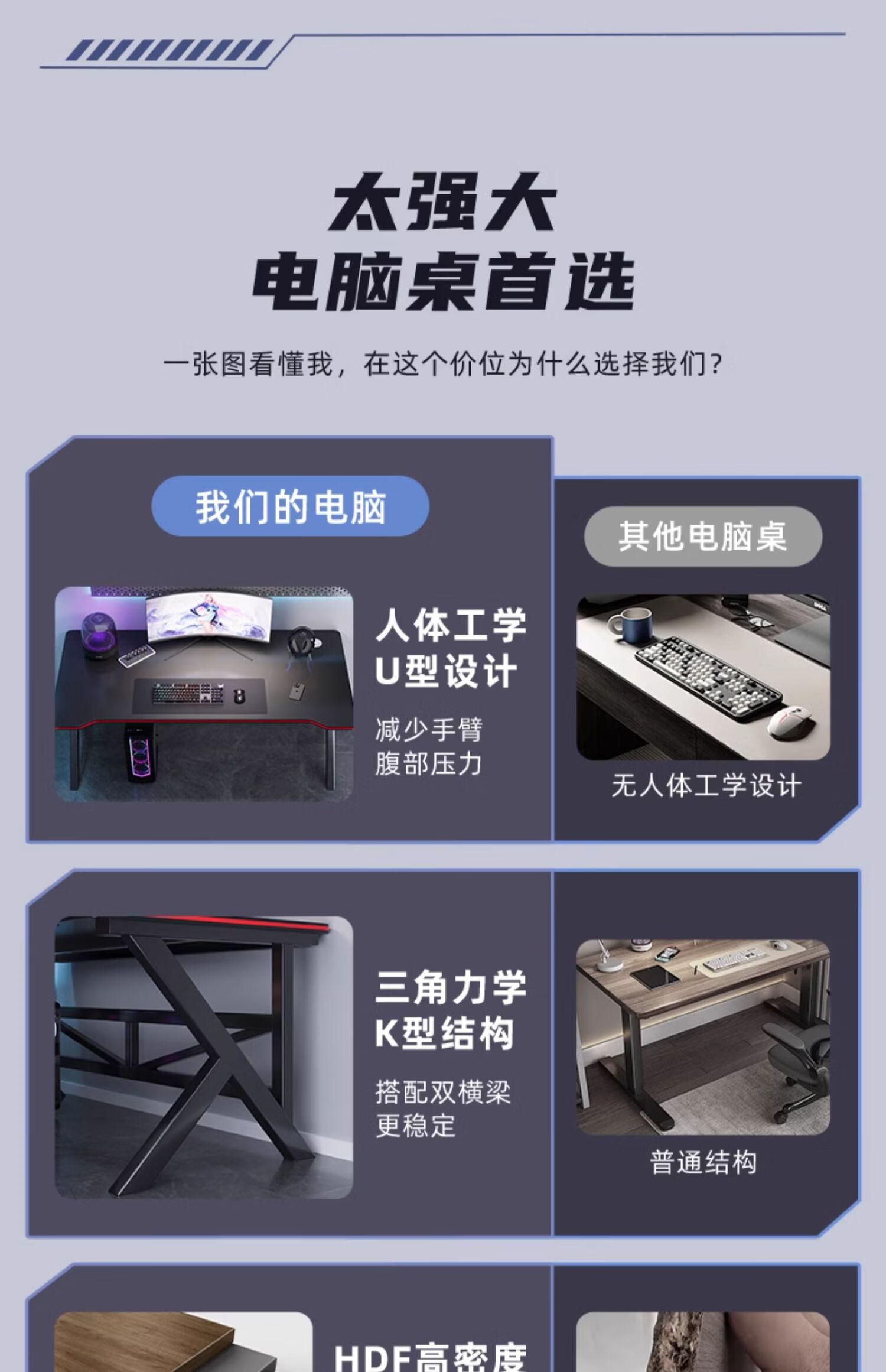 太强大
电脑桌首选

一张图看懂我，在这个价位为什么选择我们?

我们的电脑

人体工学
U型设计

减少手臂
腹部压力

其他电脑桌

无人体工学设计

三角力学
K型结构

搭配双横梁
更稳定

普通结构

HDF高密度