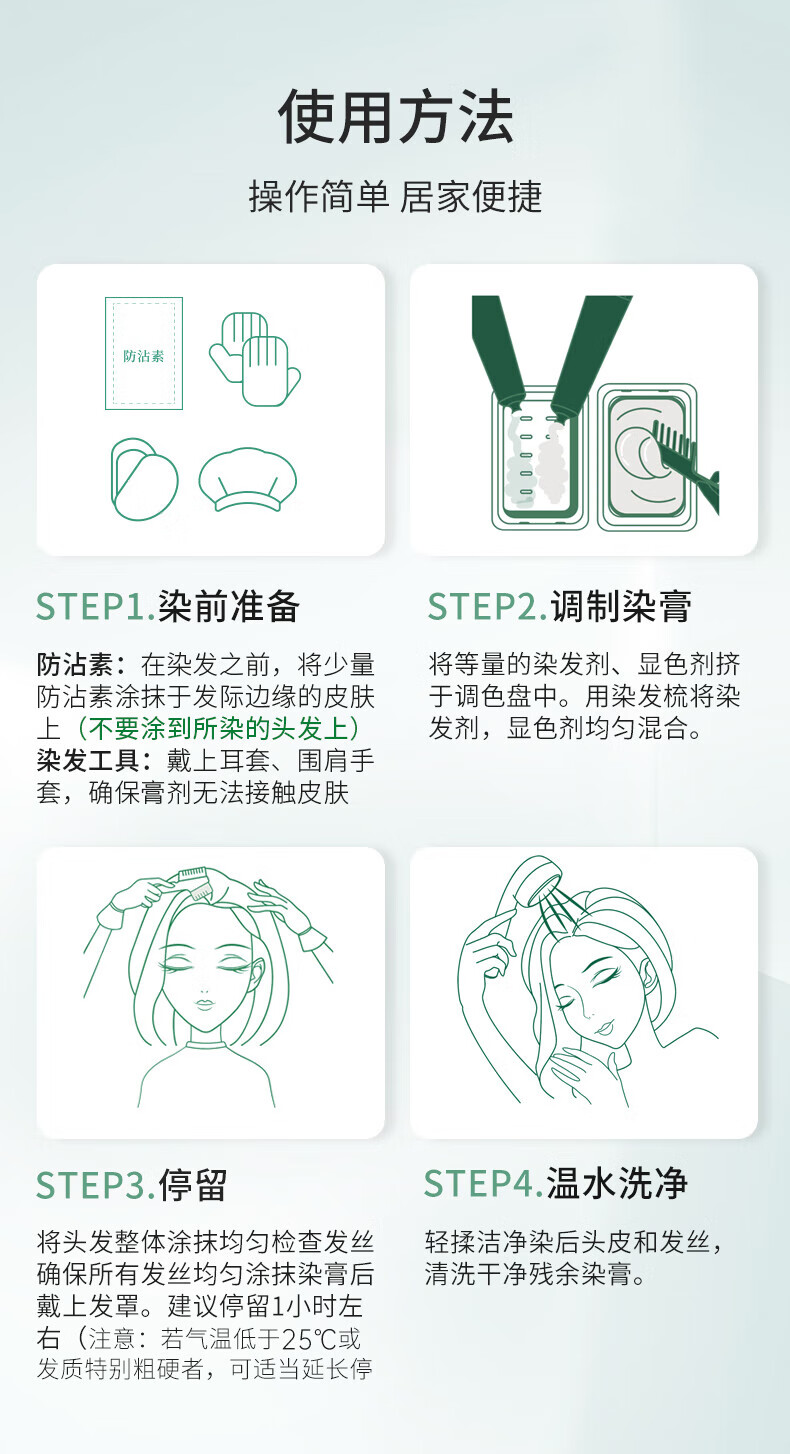 使用方法

操作简单 居家便捷

防沾素

STEP1.染前准备

防沾素：在染发之前，将少量防沾素涂抹于发际边缘的皮肤上（不要涂到所染的头发上）
染发工具：戴上耳套、围肩手套，确保膏剂无法接触皮肤

STEP2.调制染膏

将等量的染发剂、显色剂挤于调色盘中。用染发梳将染发剂，显色剂均匀混合。

STEP3.停留

将头发整体涂抹均匀检查发丝确保所有发丝均匀涂抹染膏后戴上发罩。建议停留1小时左右（注意：若气温低于25℃或发质特别粗硬者，可适当延长停

STEP4.温水洗净

轻揉洁净染后头皮和发丝，清洗干净残余染膏。