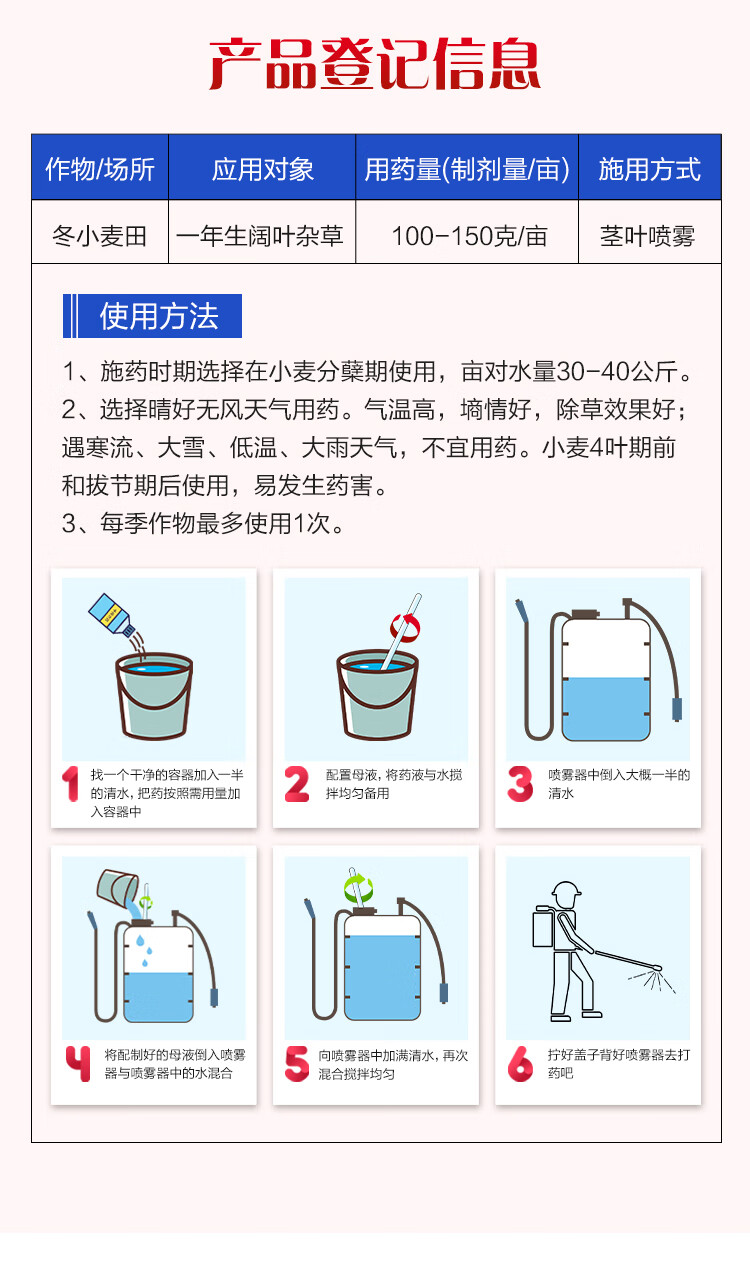 产品登记信息

| 作物/场所 | 应用对象 | 用药量(制剂量/亩) | 施用方式 |
|---|---|---|---|
| 冬小麦田 | 一年生阔叶杂草 | 100-150克/亩 | 茎叶喷雾 |

使用方法

1、施药时期选择在小麦分蘖期使用，亩对水量30-40公斤。
2、选择晴好无风天气用药。气温高，墒情好，除草效果好；遇寒流、大雪、低温、大雨天气，不宜用药。小麦4叶期前和拔节期后使用，易发生药害。
3、每季作物最多使用1次。

1 找一个干净的容器加入一半的清水，把药按照需用量加入容器中

2 配置母液，将药液与水搅拌均匀备用

3 喷雾器中倒入大概一半的清水

4 将配制好的母液倒入喷雾器与喷雾器中的水混合

5 向喷雾器中加满清水，再次混合搅拌均匀

6 拧好盖子背好喷雾器去打药吧