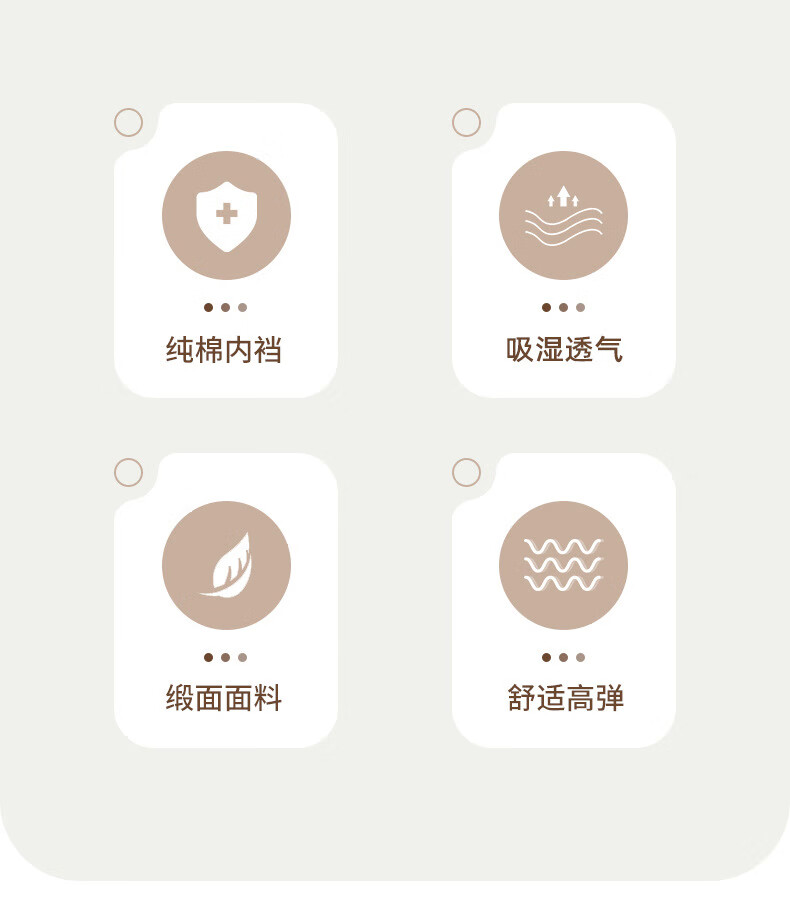 纯棉内裆

吸湿透气

缎面面料

舒适高弹