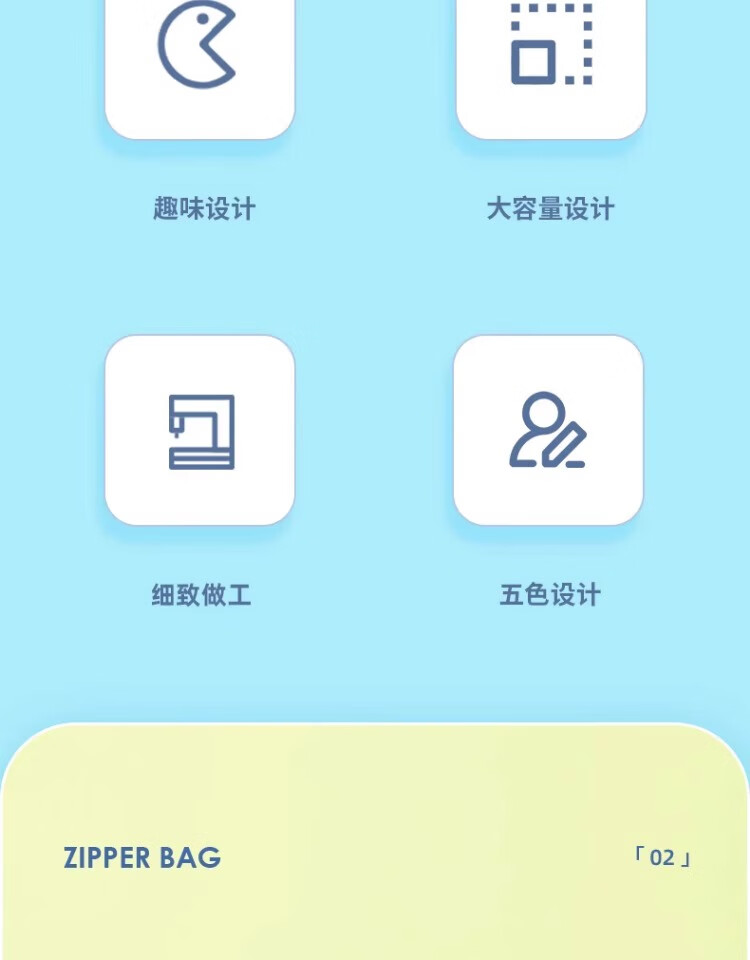 趣味设计

大容量设计

细致做工

五色设计

ZIPPER BAG

「02」