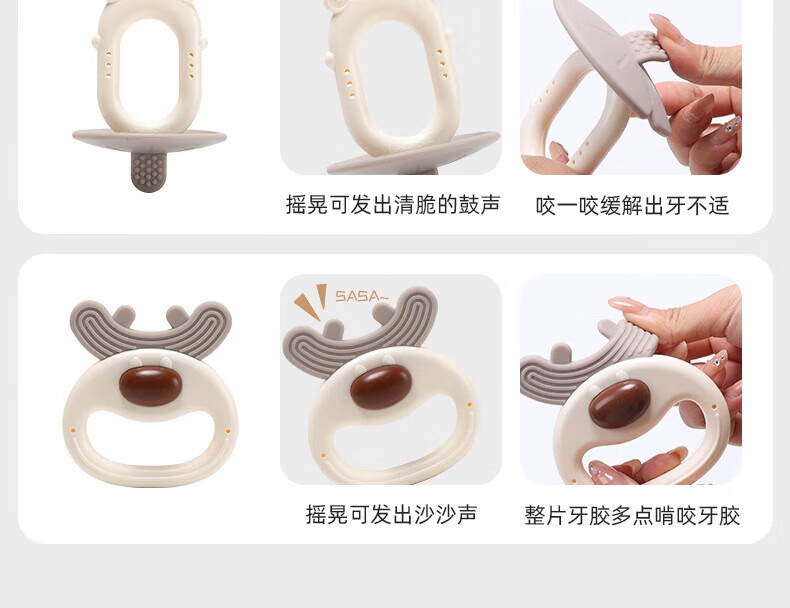 摇晃可发出清脆的鼓声

咬一咬缓解出牙不适

SASA~

摇晃可发出沙沙声

整片牙胶多点啃咬牙胶