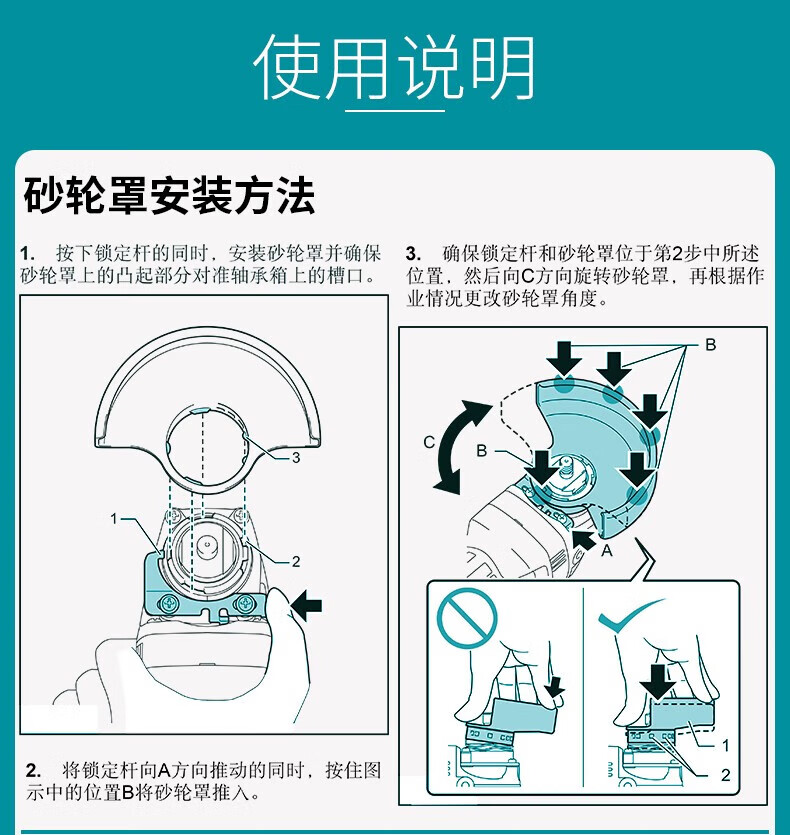 使用说明

砂轮罩安装方法

1. 按下锁定杆的同时，安装砂轮罩并确保砂轮罩上的凸起部分对准轴承箱上的槽口。

3
1
2

2. 将锁定杆向A方向推动的同时，按住图示中的位置B将砂轮罩推入。

3. 确保锁定杆和砂轮罩位于第2步中所述位置，然后向C方向旋转砂轮罩，再根据作业情况更改砂轮罩角度。

B
C
B
A
1
2