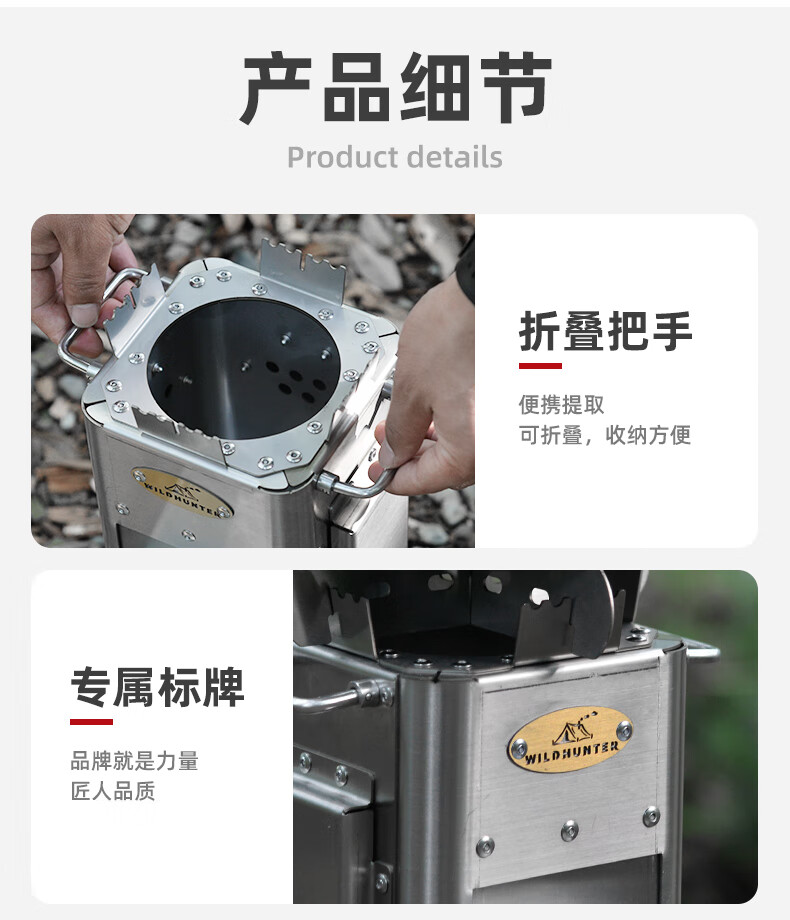 产品细节
Product details

WILDHUNTER

折叠把手

便携提取
可折叠，收纳方便

专属标牌

品牌就是力量
匠人品质

WILDHUNTER