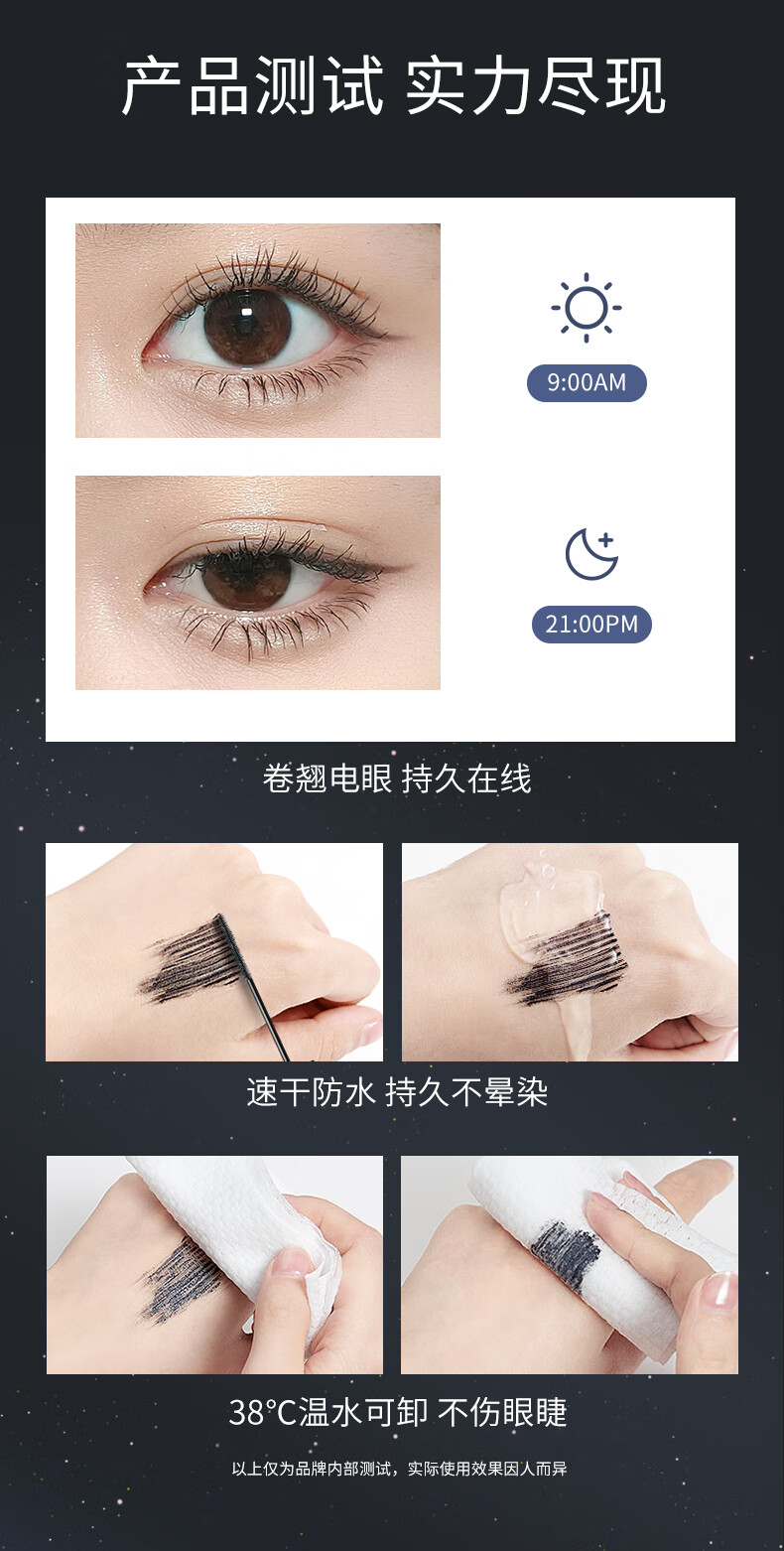 产品测试 实力尽现

9:00AM

21:00PM

卷翘电眼 持久在线

速干防水 持久不晕染

38°C温水可卸 不伤眼睫

以上仅为品牌内部测试，实际使用效果因人而异