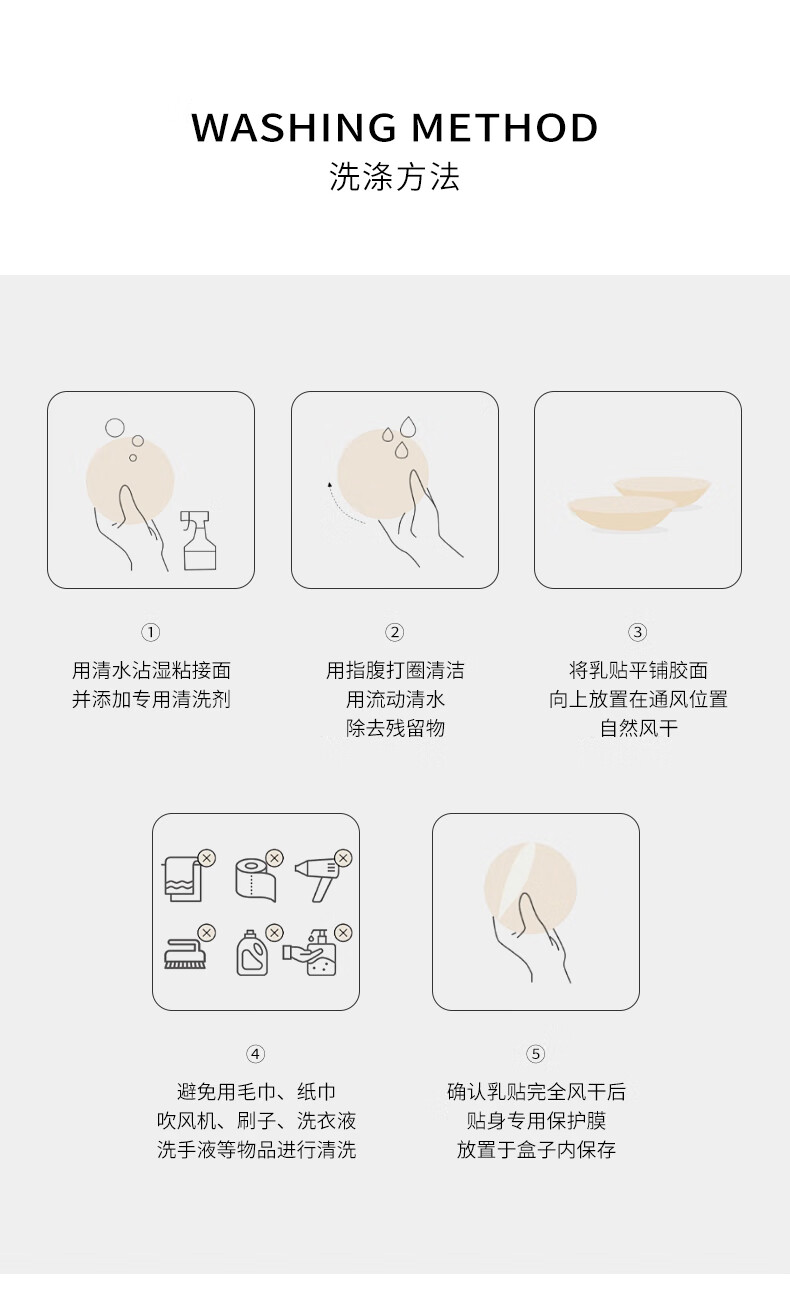 WASHING METHOD
洗涤方法

①
用清水沾湿粘接面
并添加专用清洗剂

②
用指腹打圈清洁
用流动清水
除去残留物

③
将乳贴平铺胶面
向上放置在通风位置
自然风干

④
避免用毛巾、纸巾
吹风机、刷子、洗衣液
洗手液等物品进行清洗

⑤
确认乳贴完全风干后
贴身专用保护膜
放置于盒子内保存