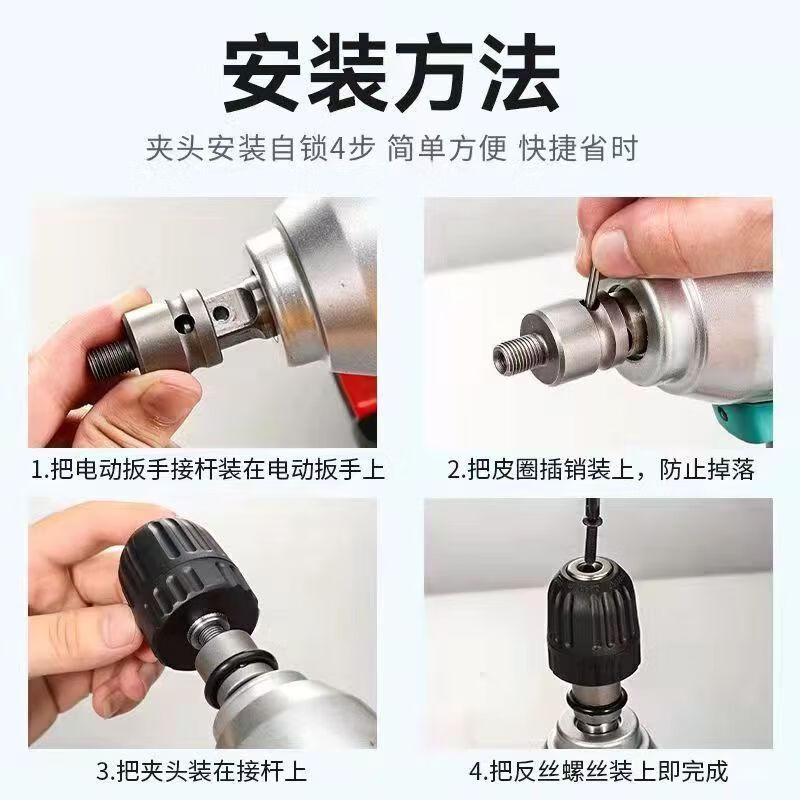 安装方法

夹头安装自锁4步 简单方便 快捷省时

1.把电动扳手接杆装在电动扳手上

2.把皮圈插销装上，防止掉落

3.把夹头装在接杆上

4.把反丝螺丝装上即完成