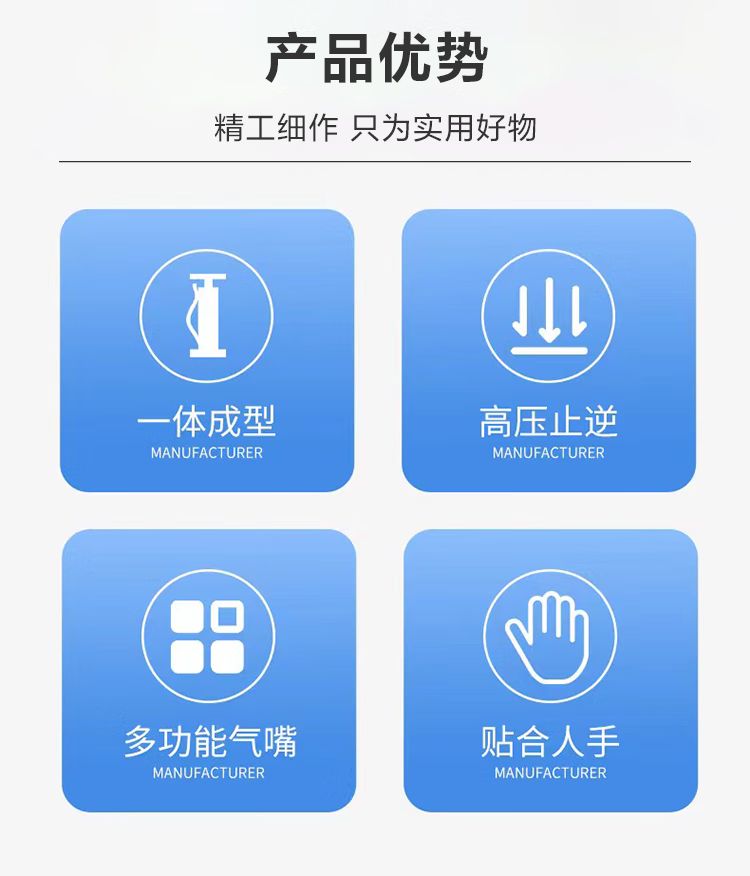 产品优势

精工细作 只为实用好物

一体成型
MANUFACTURER

高压止逆
MANUFACTURER

多功能气嘴
MANUFACTURER

贴合人手
MANUFACTURER