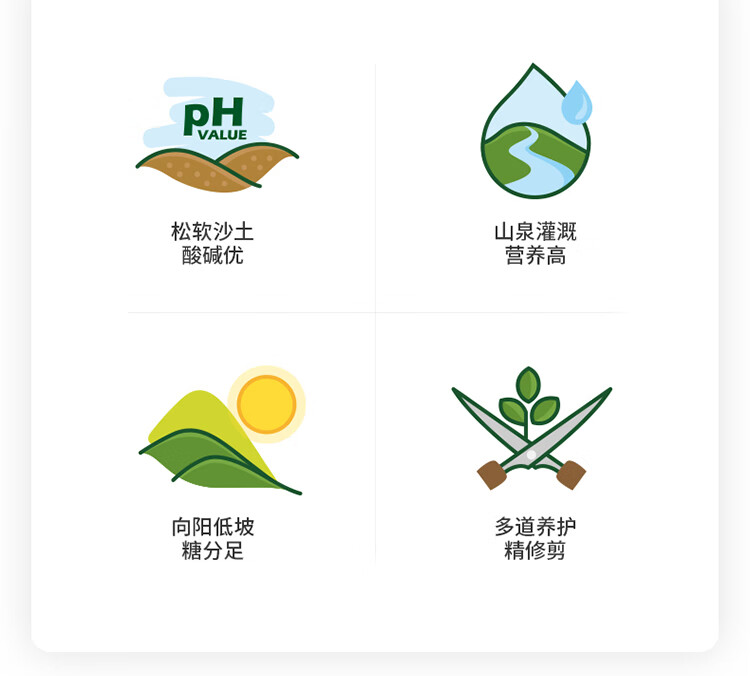 pH
VALUE

松软沙土
酸碱优

山泉灌溉
营养高

向阳低坡
糖分足

多道养护
精修剪