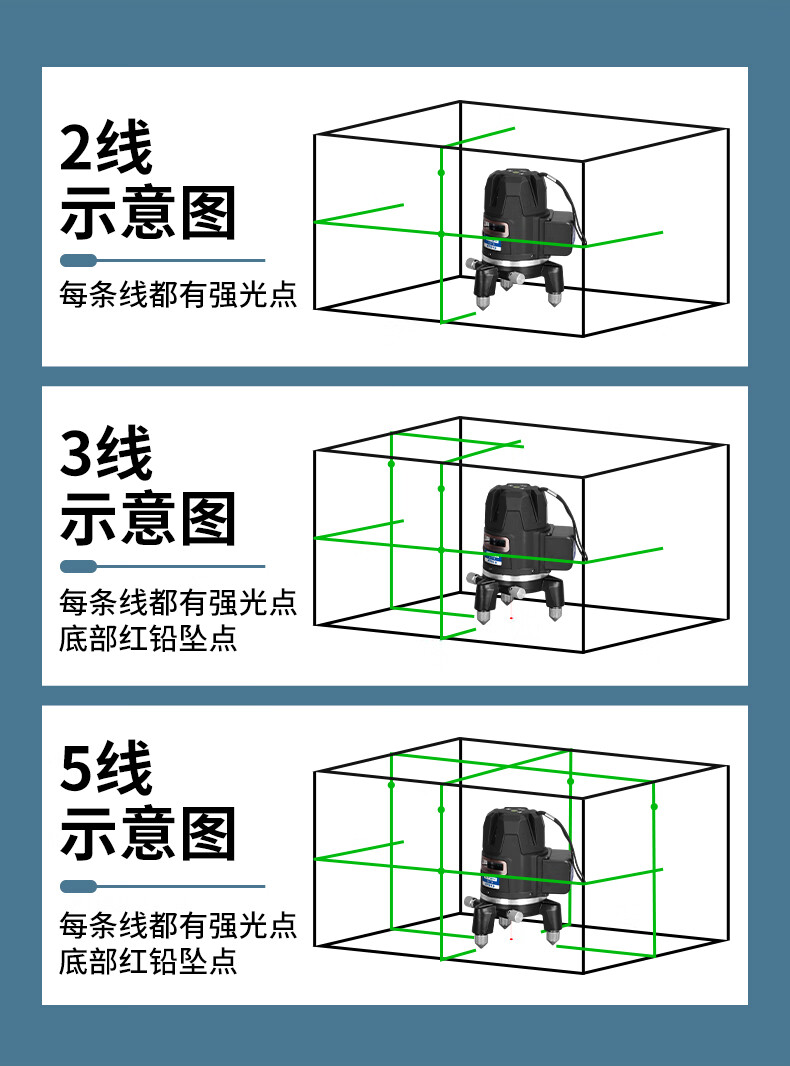 2线
示意图

每条线都有强光点

3线
示意图

每条线都有强光点
底部红铅坠点

5线
示意图

每条线都有强光点
底部红铅坠点