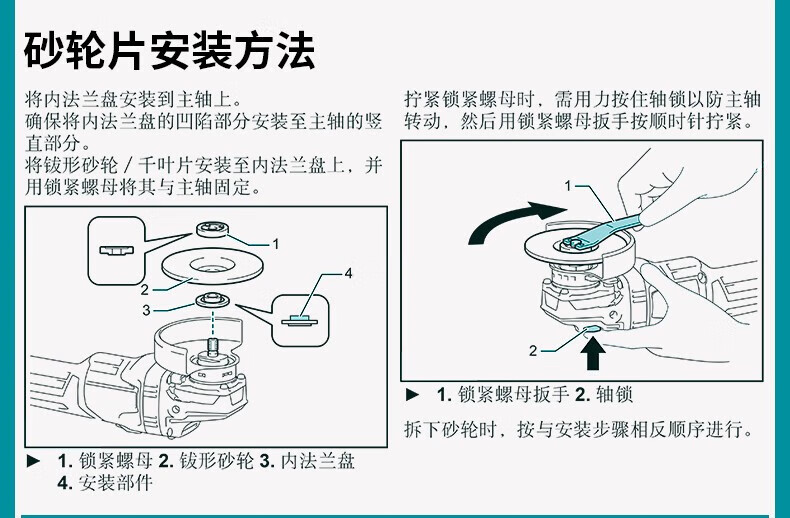 砂轮片安装方法

将内法兰盘安装到主轴上。
确保将内法兰盘的凹陷部分安装至主轴的竖直部分。
将钹形砂轮 / 千叶片安装至内法兰盘上，并用锁紧螺母将其与主轴固定。

1
2
3
4

► 1. 锁紧螺母 2. 钹形砂轮 3. 内法兰盘 4. 安装部件

拧紧锁紧螺母时，需用力按住轴锁以防主轴转动，然后用锁紧螺母扳手按顺时针拧紧。

1
2

► 1. 锁紧螺母扳手 2. 轴锁

拆下砂轮时，按与安装步骤相反顺序进行。