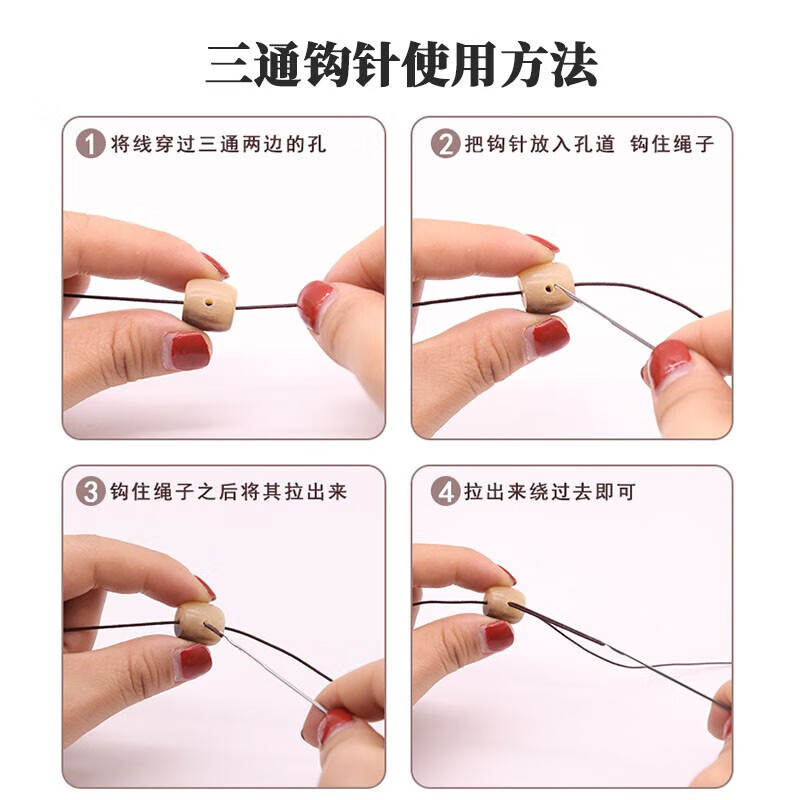 三通钩针使用方法

1 将线穿过三通两边的孔

2 把钩针放入孔道 钩住绳子

3 钩住绳子之后将其拉出来

4 拉出来绕过去即可