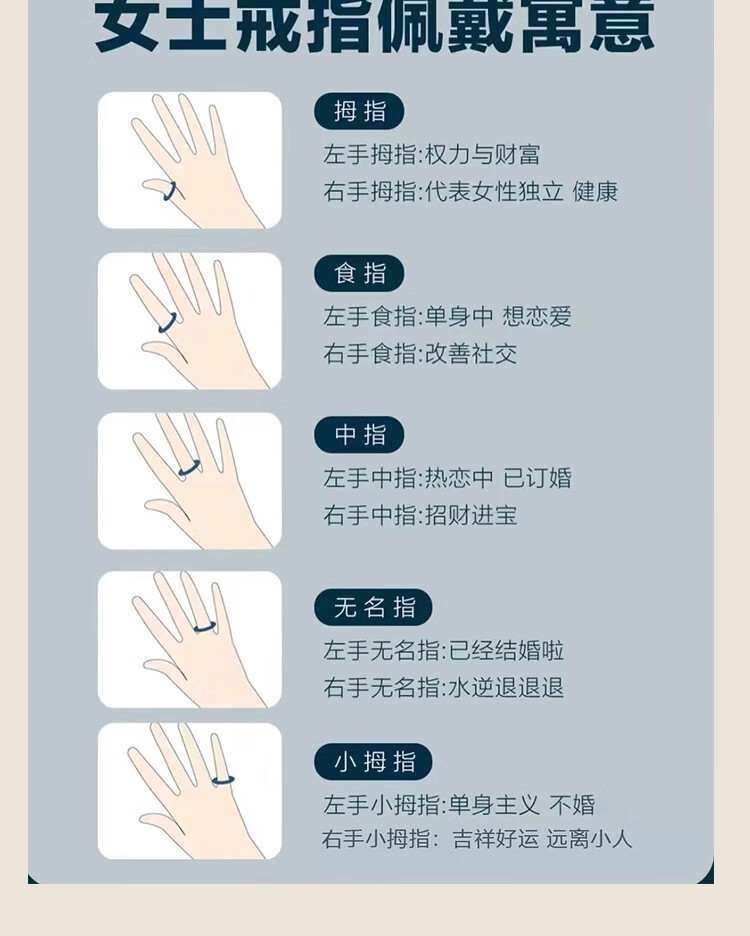 女士戒指佩戴寓意

拇指
左手拇指:权力与财富
右手拇指:代表女性独立 健康

食指
左手食指:单身中 想恋爱
右手食指:改善社交

中指
左手中指:热恋中 已订婚
右手中指:招财进宝

无名指
左手无名指:已经结婚啦
右手无名指:水逆退退退

小拇指
左手小拇指:单身主义 不婚
右手小拇指: 吉祥好运 远离小人