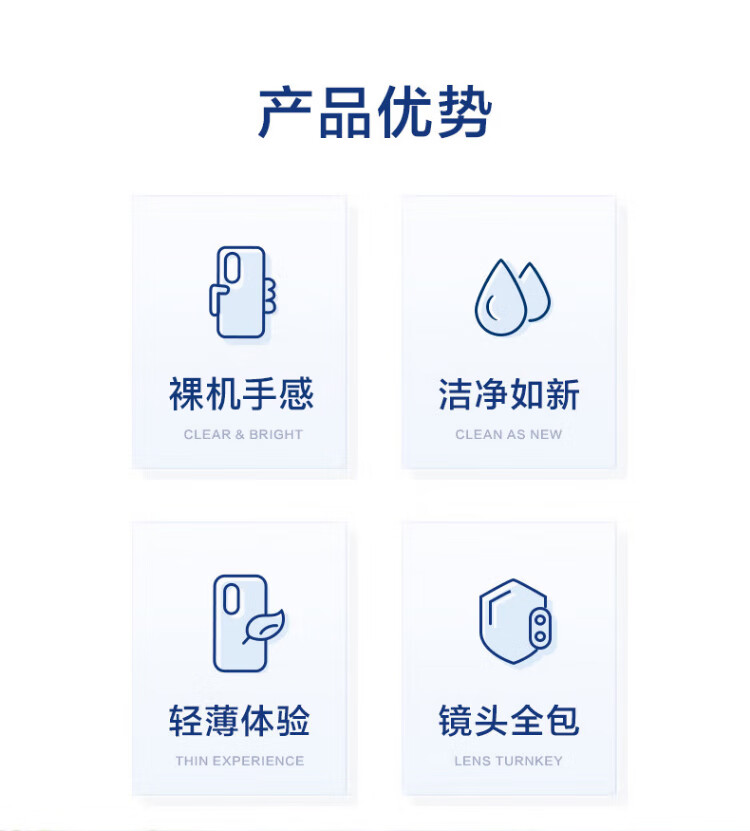 产品优势

裸机手感

CLEAR & BRIGHT

洁净如新

CLEAN AS NEW

轻薄体验

THIN EXPERIENCE

镜头全包

LENS TURNKEY