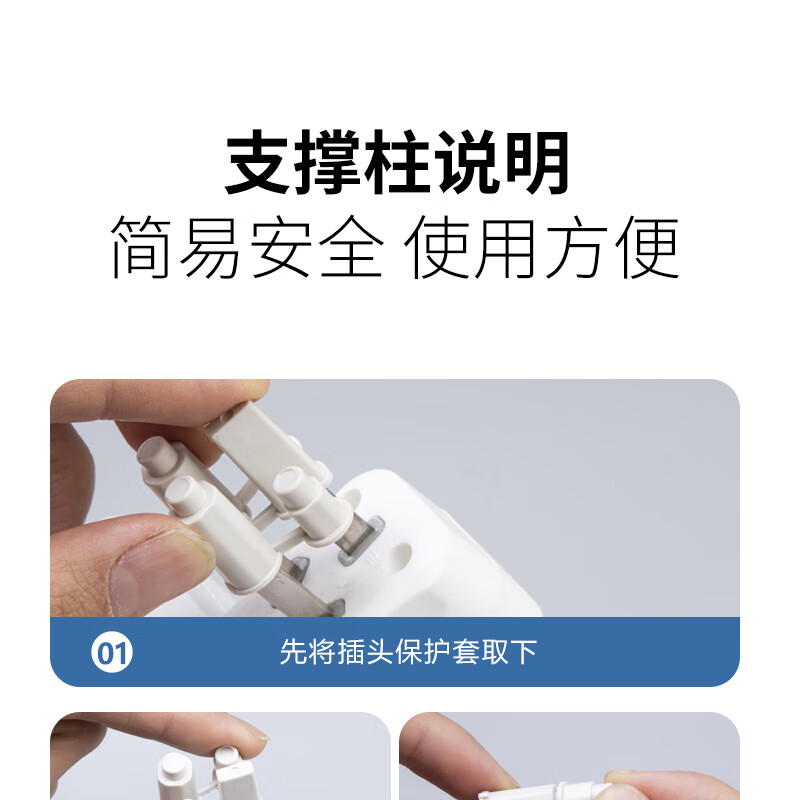 支撑柱说明
简易安全 使用方便

01 先将插头保护套取下