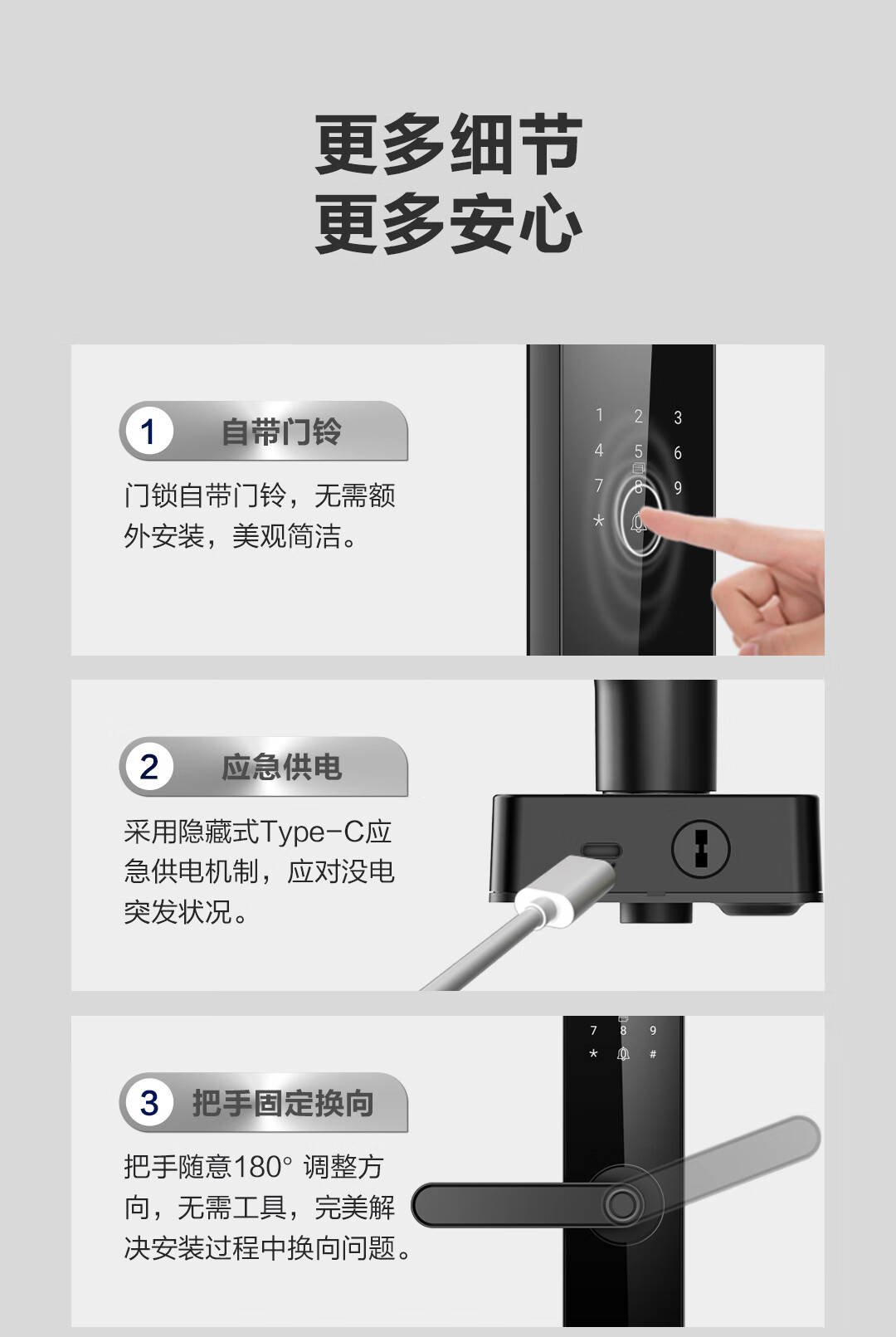 更多细节
更多安心

1 自带门铃

门锁自带门铃，无需额外安装，美观简洁。

1 2 3
4 5 6
7 8 9
*

2 应急供电

采用隐藏式Type-C应急供电机制，应对没电突发状况。

3 把手固定换向

把手随意180° 调整方向，无需工具，完美解决安装过程中换向问题。

7 8 9
* #