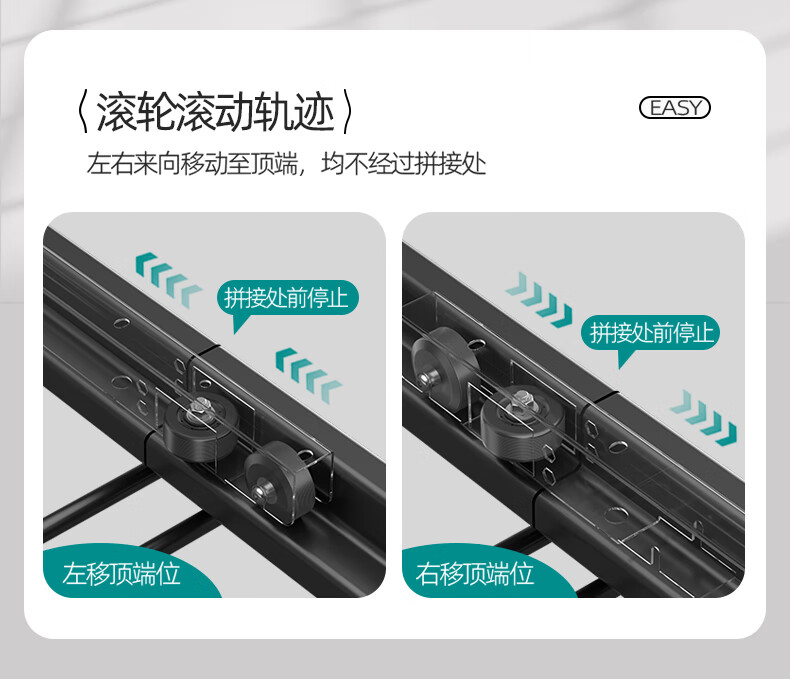 〈滚轮滚动轨迹〉

EASY

左右来向移动至顶端，均不经过拼接处

拼接处前停止

左移顶端位

拼接处前停止

右移顶端位