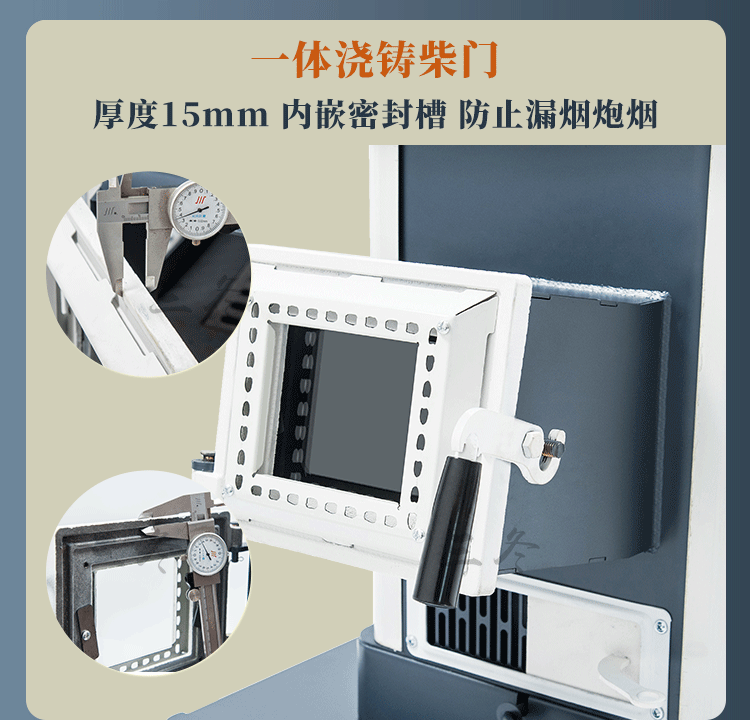 一体浇铸柴门

厚度15mm 内嵌密封槽 防止漏烟炮烟