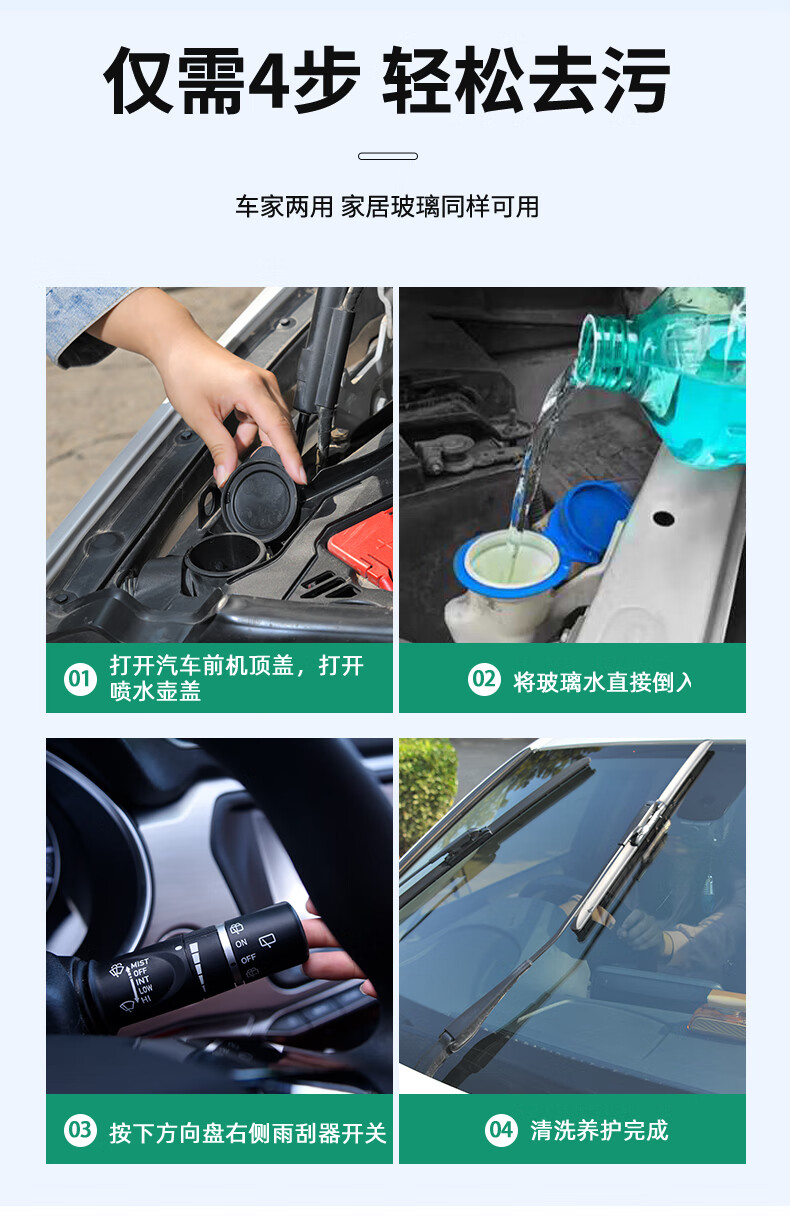 仅需4步 轻松去污

车家两用 家居玻璃同样可用

01 打开汽车前机顶盖，打开喷水壶盖

02 将玻璃水直接倒入

MIST
OFF
INT
LOW
HI
ON
OFF

03 按下方向盘右侧雨刮器开关

04 清洗养护完成