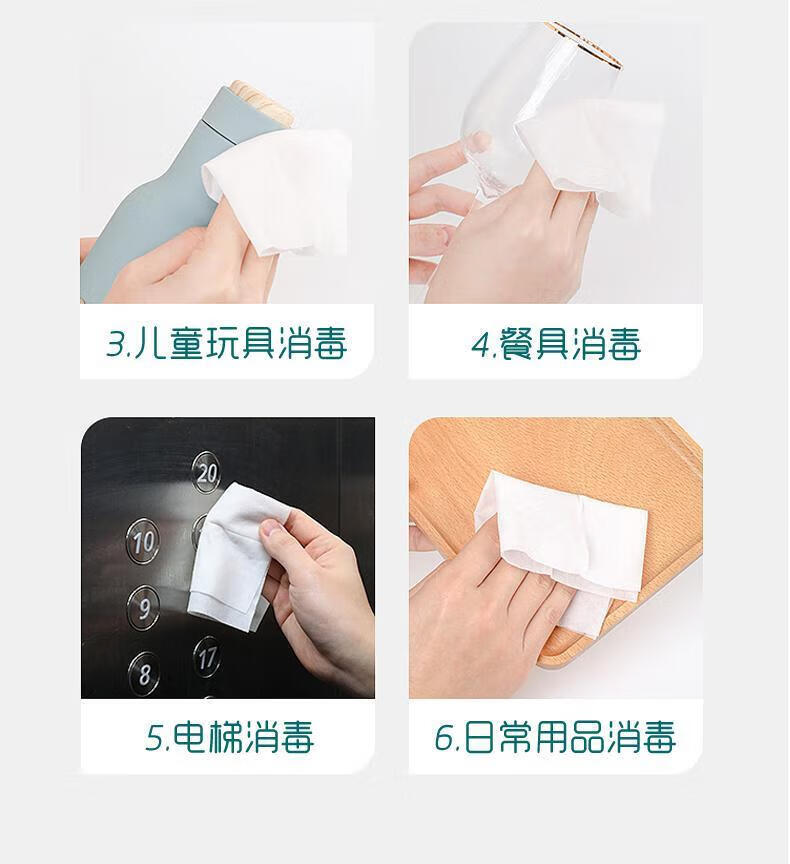 3.儿童玩具消毒

4.餐具消毒

20

10

9

17

8

5.电梯消毒

6.日常用品消毒