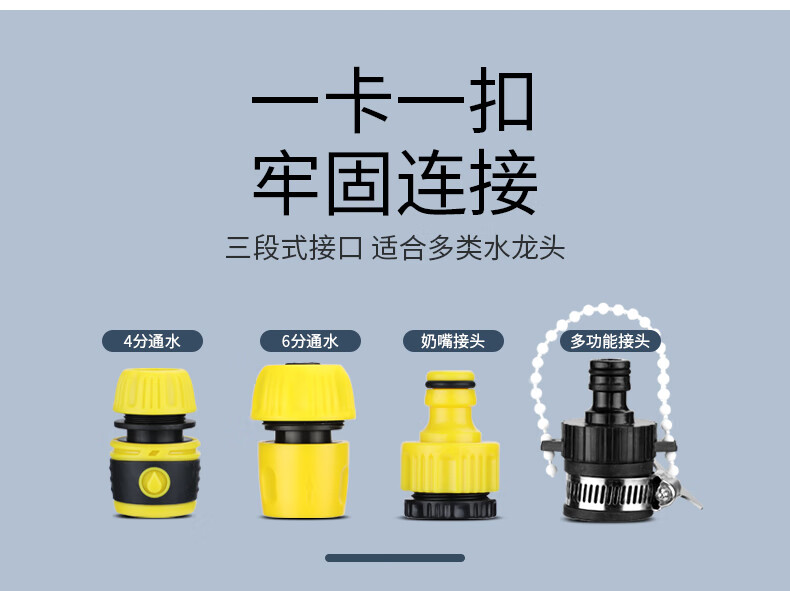 一卡一扣
牢固连接

三段式接口 适合多类水龙头

4分通水

6分通水

奶嘴接头

多功能接头