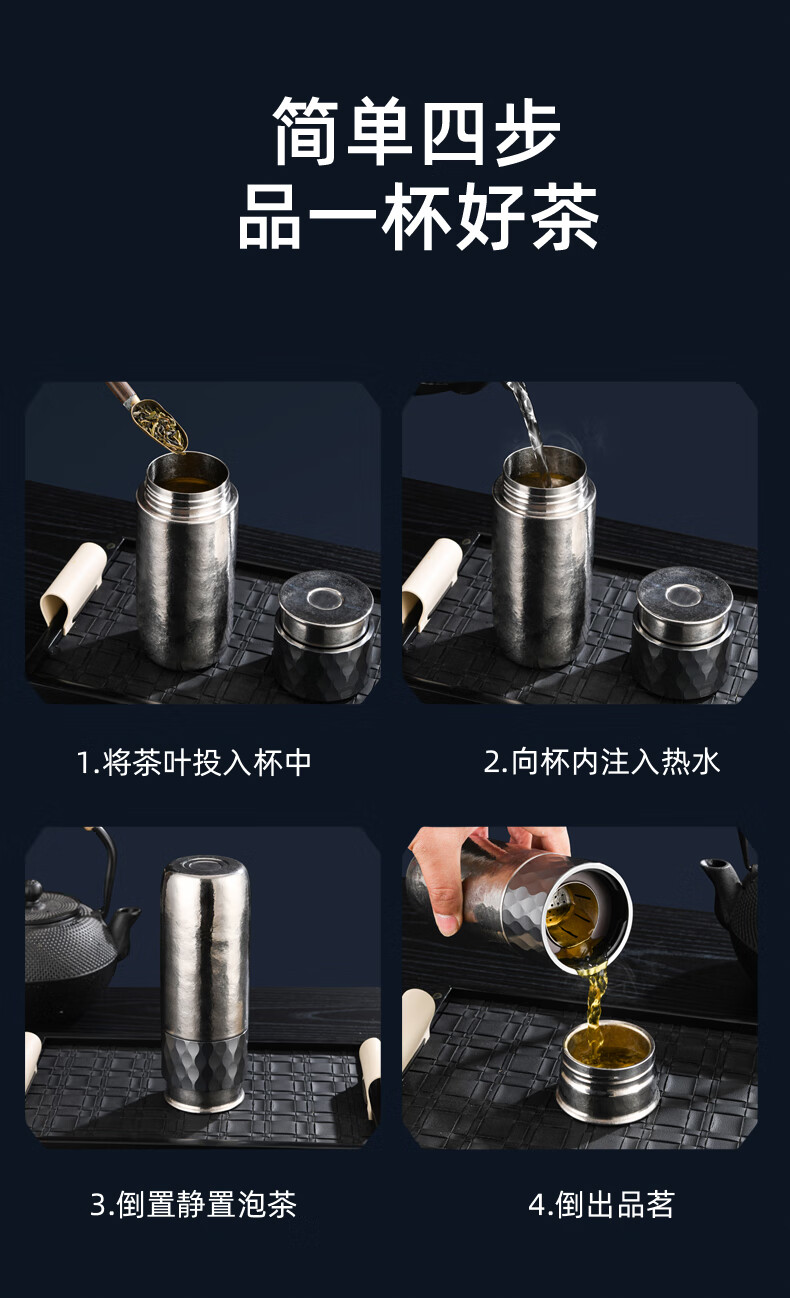 简单四步
品一杯好茶

1.将茶叶投入杯中

2.向杯内注入热水

3.倒置静置泡茶

4.倒出品茗