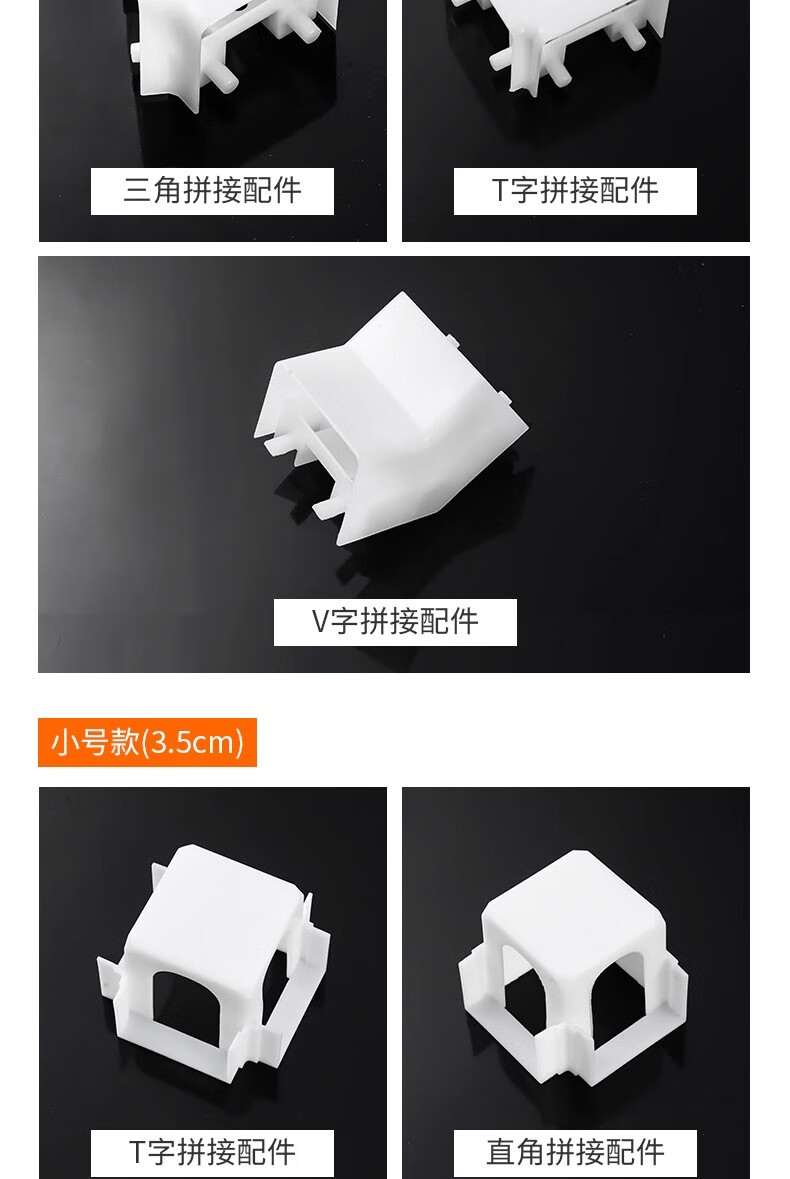 三角拼接配件

T字拼接配件

V字拼接配件

小号款(3.5cm)

T字拼接配件

直角拼接配件