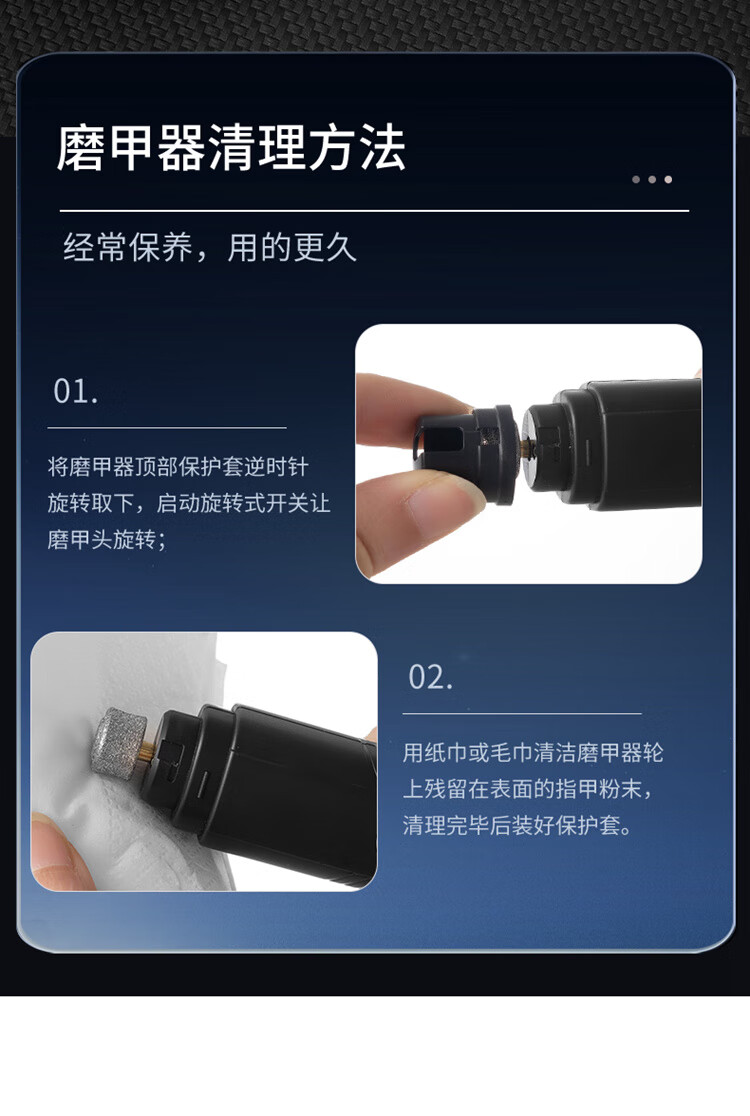 磨甲器清理方法

经常保养，用的更久

01.

将磨甲器顶部保护套逆时针旋转取下，启动旋转式开关让磨甲头旋转；

02.

用纸巾或毛巾清洁磨甲器轮上残留在表面的指甲粉末，清理完毕后装好保护套。