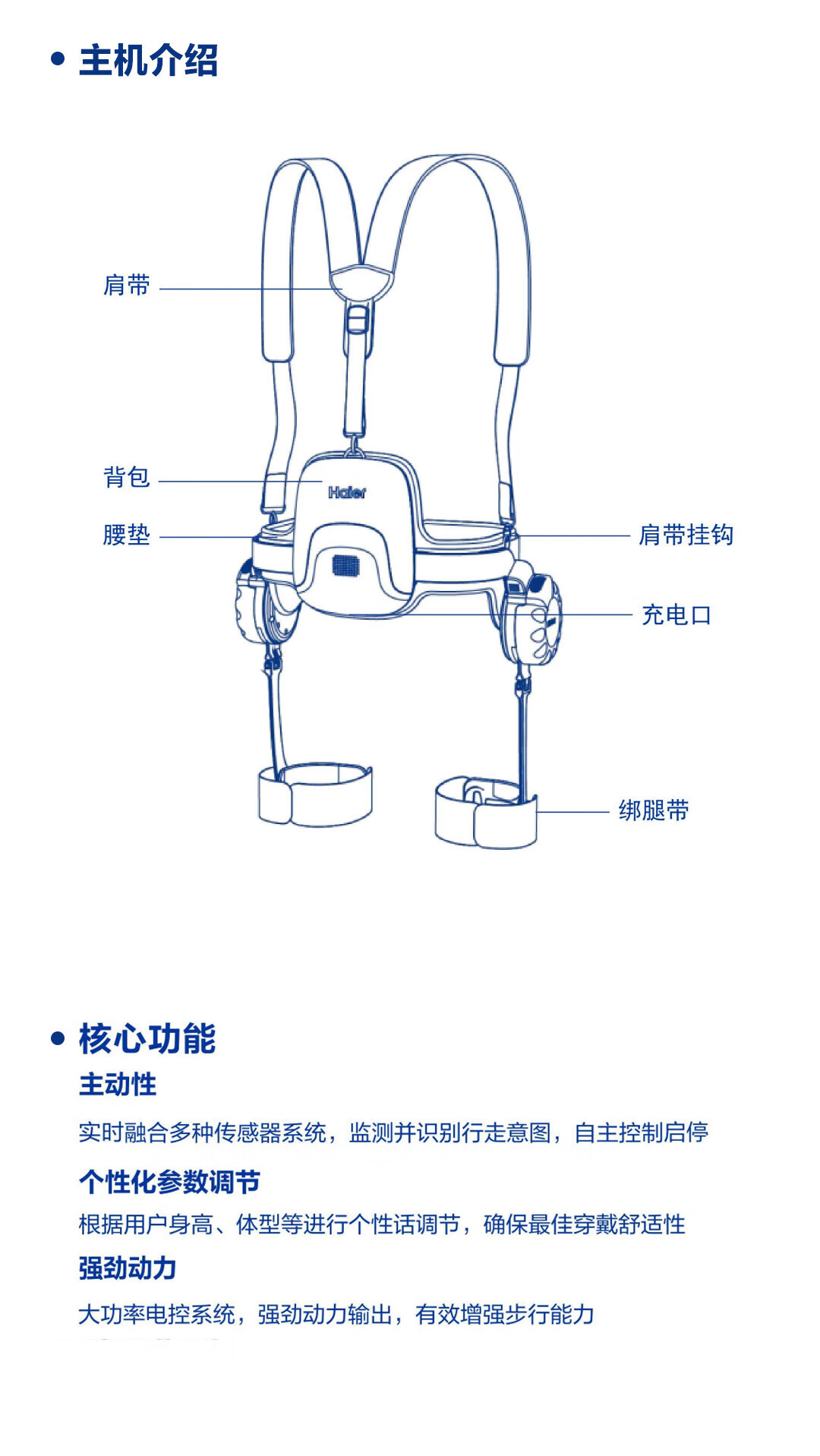 • 主机介绍

肩带

背包

Haier

腰垫

肩带挂钩

充电口

绑腿带

• 核心功能

主动性

实时融合多种传感器系统，监测并识别行走意图，自主控制启停

个性化参数调节

根据用户身高、体型等进行个性话调节，确保最佳穿戴舒适性

强劲动力

大功率电控系统，强劲动力输出，有效增强步行能力