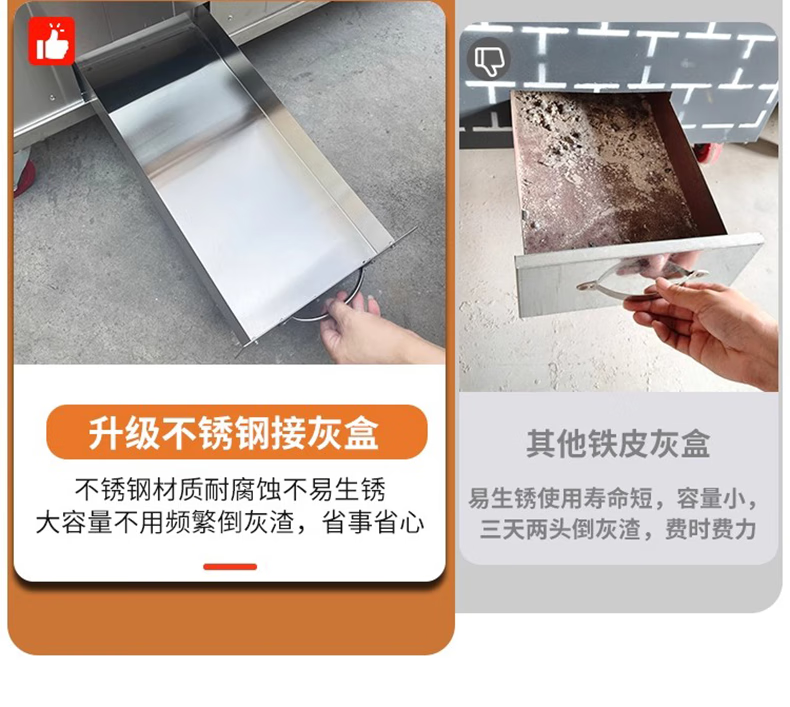 升级不锈钢接灰盒

不锈钢材质耐腐蚀不易生锈
大容量不用频繁倒灰渣，省事省心

其他铁皮灰盒

易生锈使用寿命短，容量小，
三天两头倒灰渣，费时费力