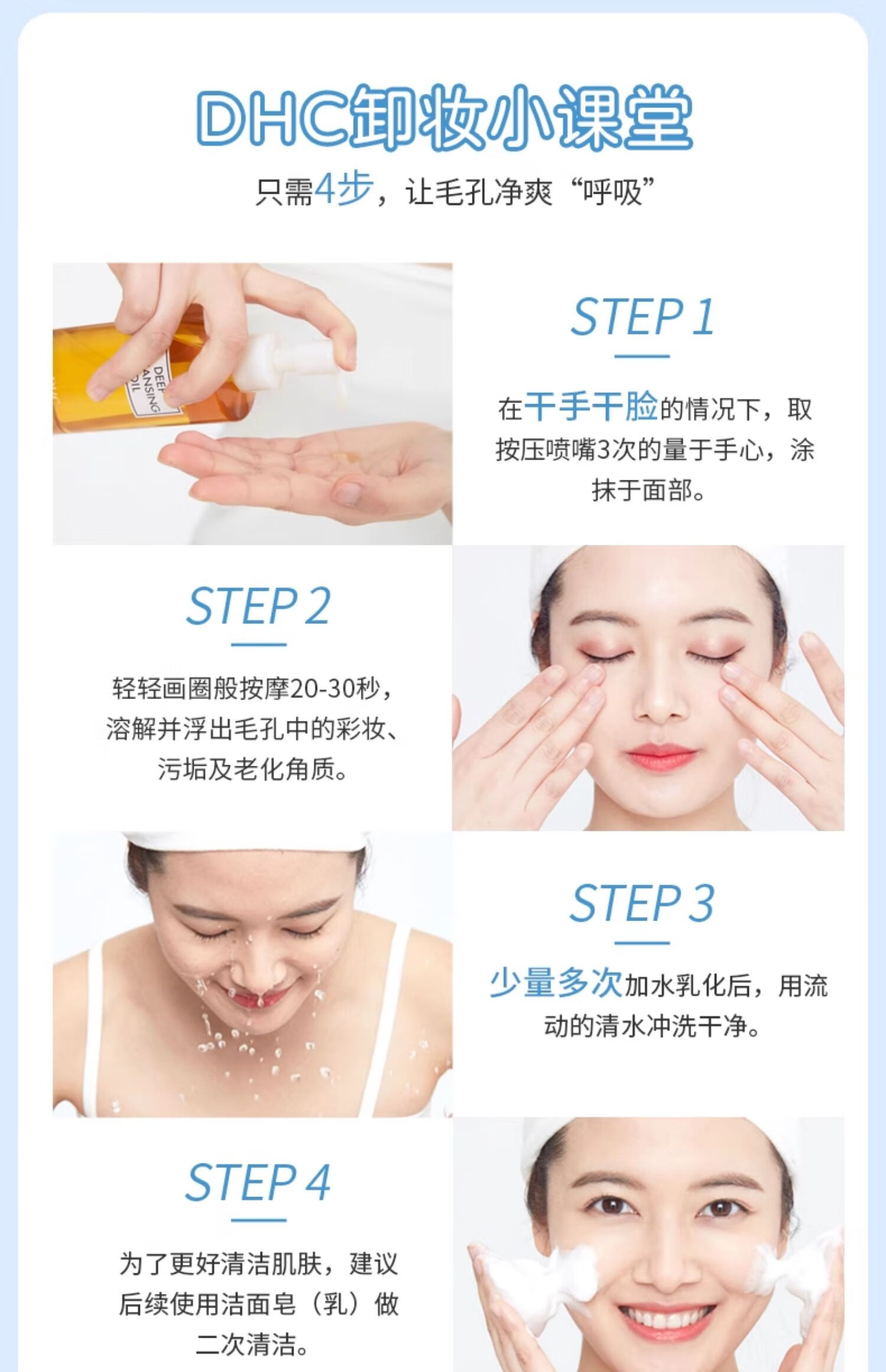 DHC卸妆小课堂

只需4步，让毛孔净爽“呼吸”

DEEP CLEANSING OIL

STEP 1

在干手干脸的情况下，取按压喷嘴3次的量于手心，涂抹于面部。

STEP 2

轻轻画圈般按摩20-30秒，溶解并浮出毛孔中的彩妆、污垢及老化角质。

STEP 3

少量多次加水乳化后，用流动的清水冲洗干净。

STEP 4

为了更好清洁肌肤，建议后续使用洁面皂（乳）做二次清洁。