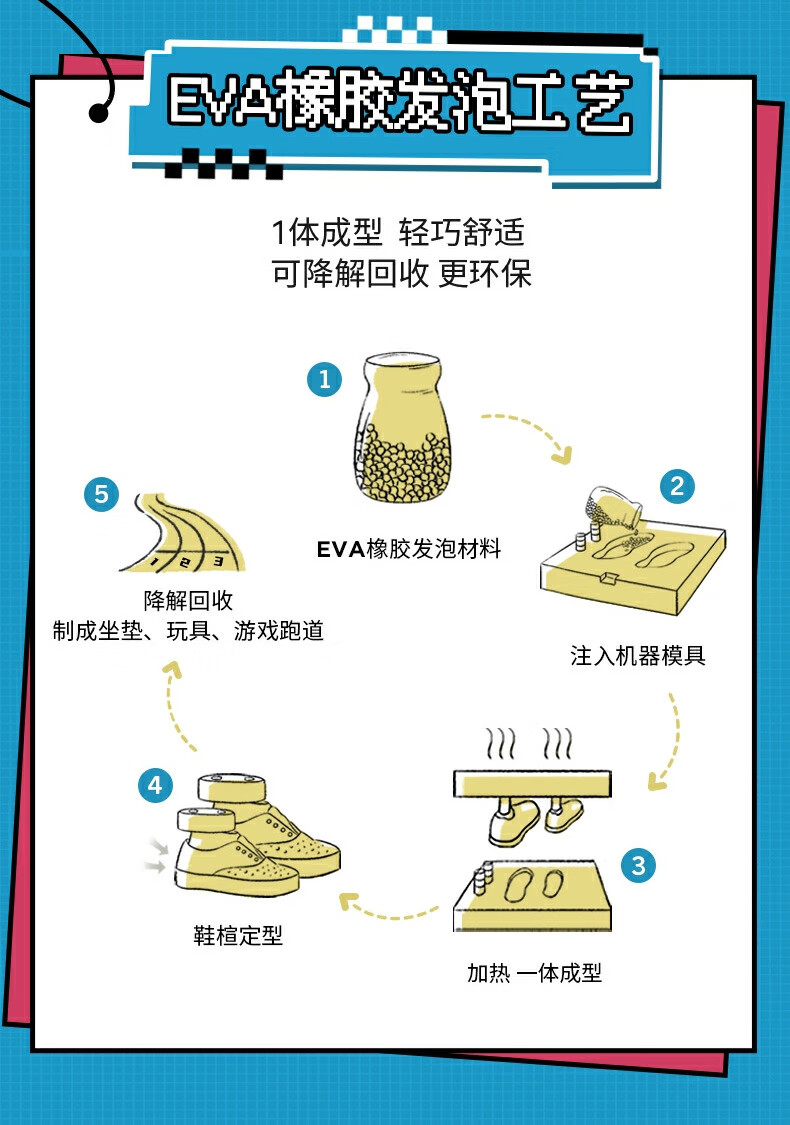 EVA橡胶发泡工艺

1体成型 轻巧舒适
可降解回收 更环保

1
EVA橡胶发泡材料

2
注入机器模具

3
加热 一体成型

4
鞋楦定型

5
1 2 3
降解回收
制成坐垫、玩具、游戏跑道