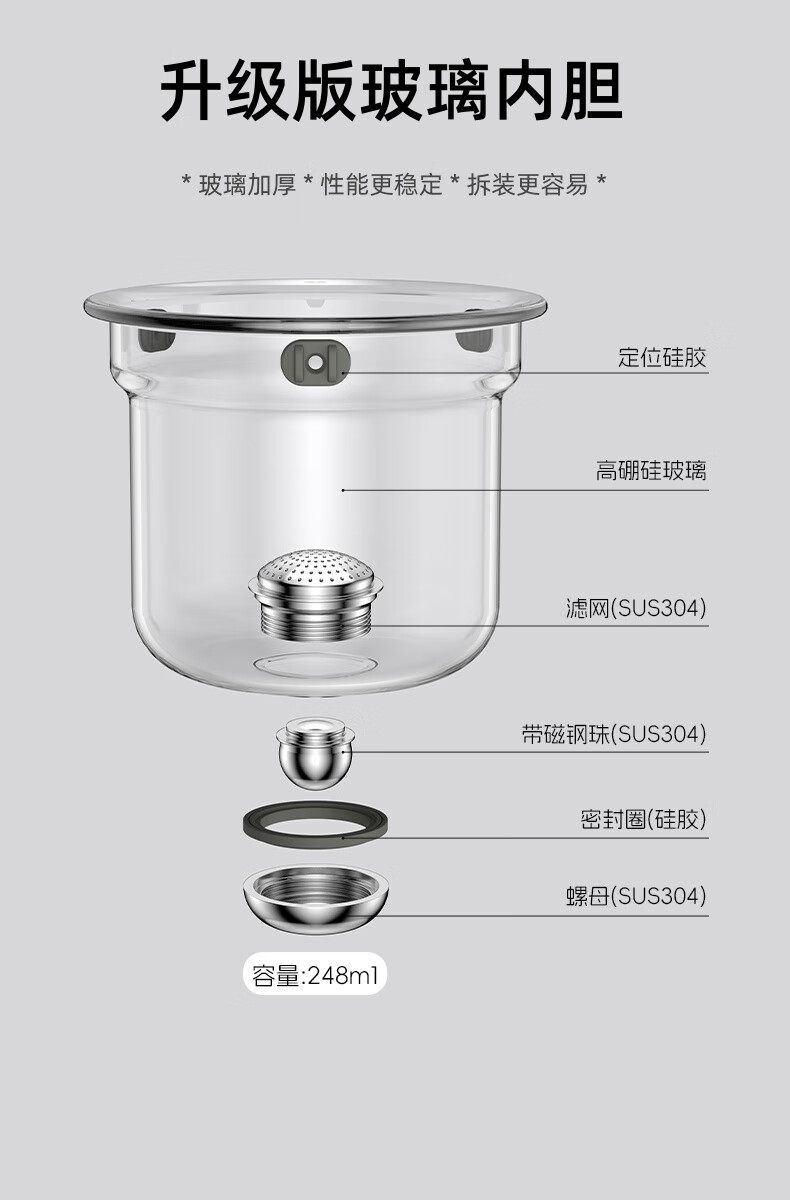 升级版玻璃内胆

* 玻璃加厚 * 性能更稳定 * 拆装更容易 *

定位硅胶

高硼硅玻璃

滤网(SUS304)

带磁钢珠(SUS304)

密封圈(硅胶)

螺母(SUS304)

容量:248ml