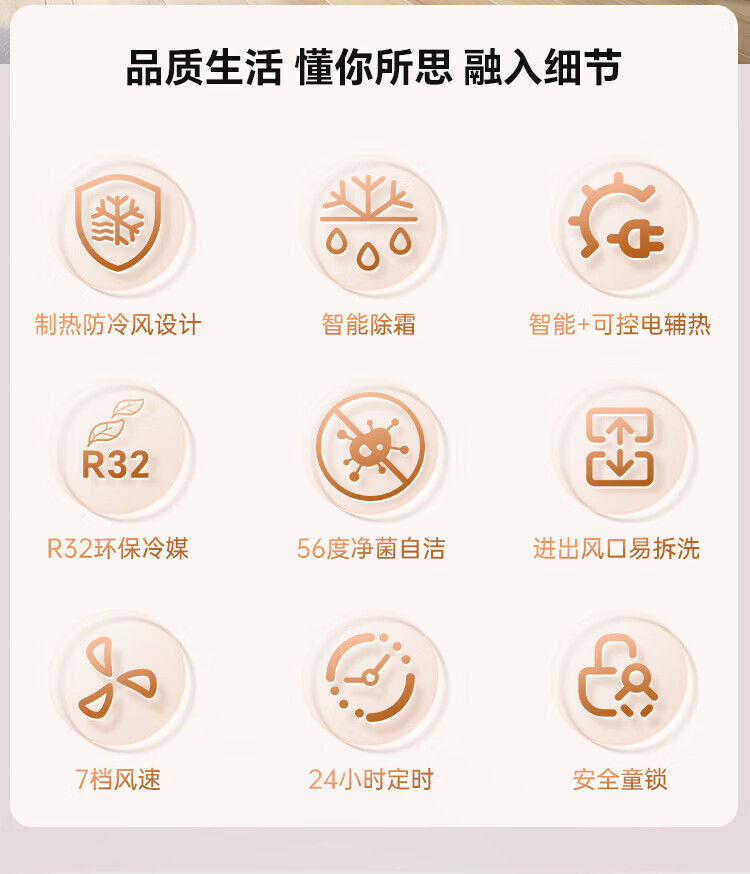 品质生活 懂你所思 融入细节

制热防冷风设计

智能除霜

智能+可控电辅热

R32

R32环保冷媒

56度净菌自洁

进出风口易拆洗

7档风速

24小时定时

安全童锁