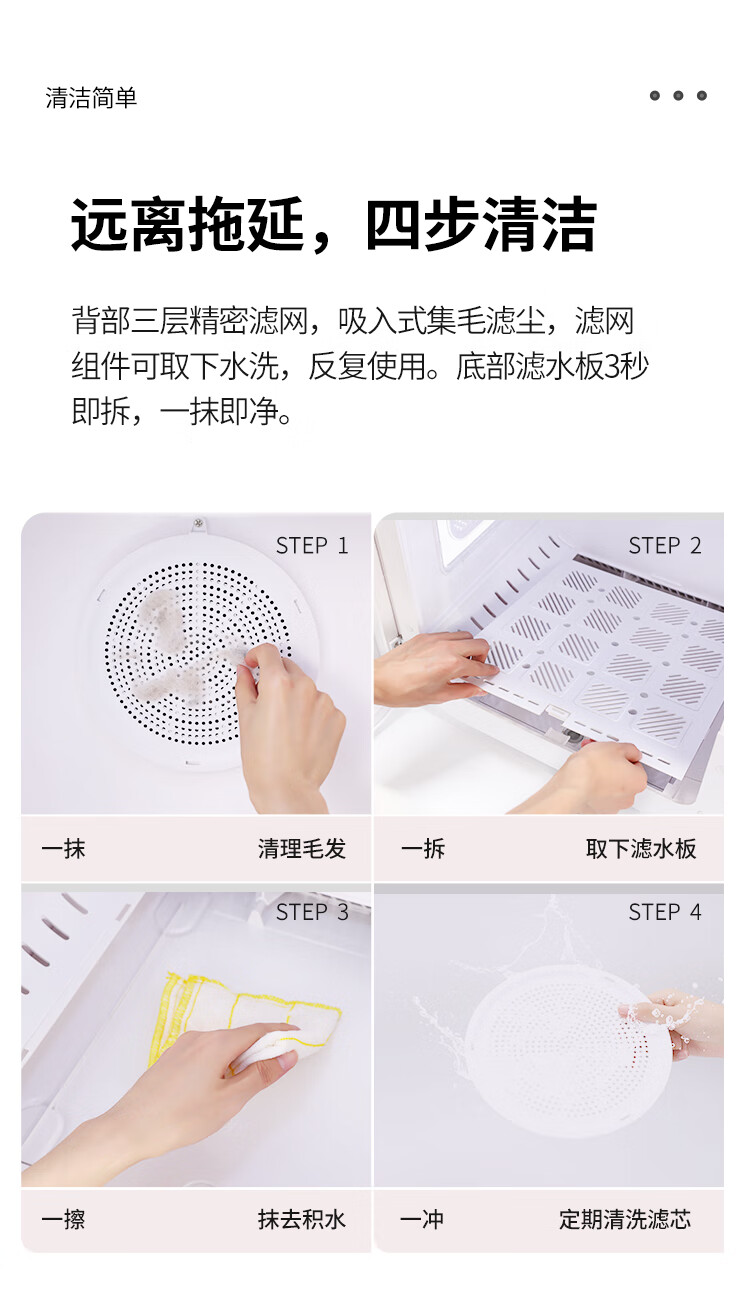 清洁简单

远离拖延，四步清洁

背部三层精密滤网，吸入式集毛滤尘，滤网组件可取下水洗，反复使用。底部滤水板3秒即拆，一抹即净。

STEP 1

一抹 清理毛发

STEP 2

一拆 取下滤水板

STEP 3

一擦 抹去积水

STEP 4

一冲 定期清洗滤芯