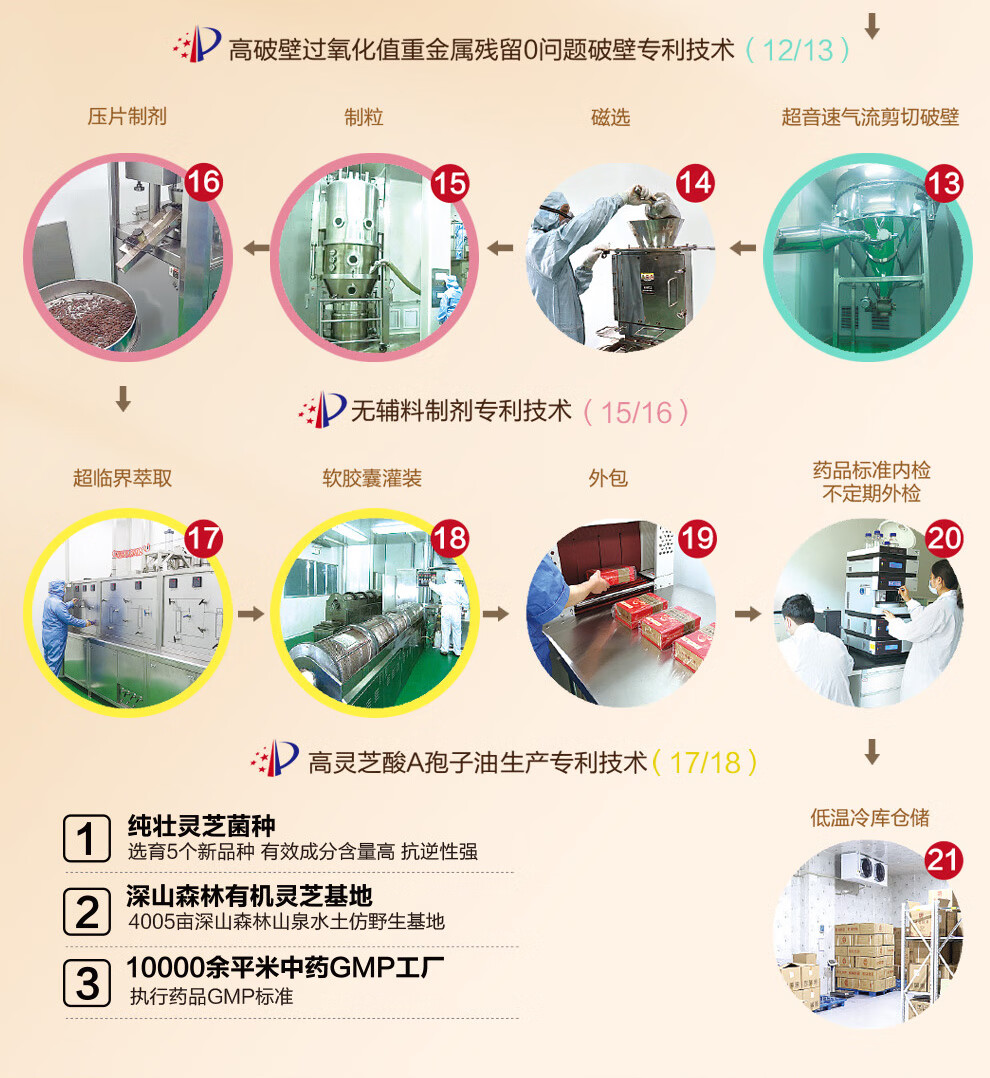 高破壁过氧化值重金属残留0问题破壁专利技术（12/13）

压片制剂

制粒

磁选

超音速气流剪切破壁

16

15

14

13

无辅料制剂专利技术（15/16）

超临界萃取

软胶囊灌装

外包

药品标准内检
不定期外检

17

18

19

20

高灵芝酸A孢子油生产专利技术（17/18）

1 纯壮灵芝菌种
选育5个新品种 有效成分含量高 抗逆性强

2 深山森林有机灵芝基地
4005亩深山森林山泉水土仿野生基地

3 10000余平米中药GMP工厂
执行药品GMP标准

低温冷库仓储

21