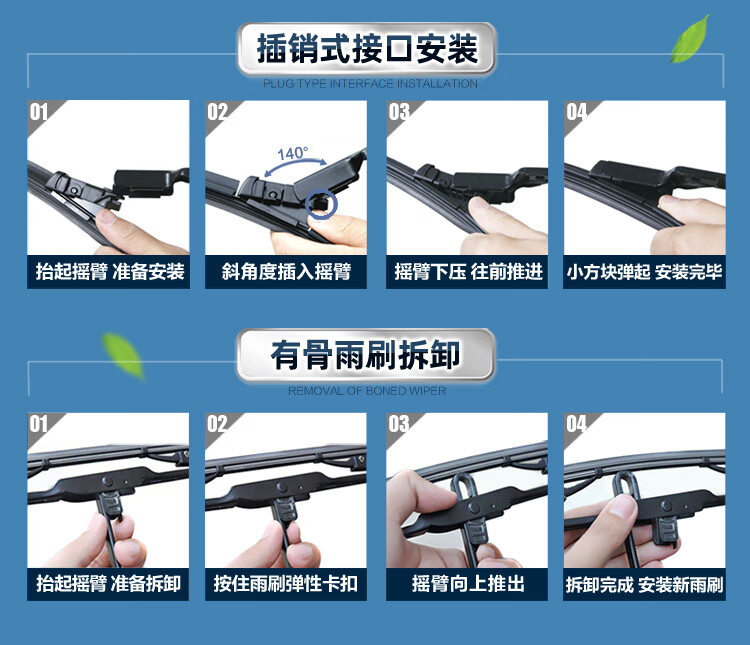 插销式接口安装
PLUG TYPE INTERFACE INSTALLATION

01
抬起摇臂 准备安装

02
140°
斜角度插入摇臂

03
摇臂下压 往前推进

04
小方块弹起 安装完毕

有骨雨刷拆卸
REMOVAL OF BONED WIPER

01
抬起摇臂 准备拆卸

02
按住雨刷弹性卡扣

03
摇臂向上推出

04
拆卸完成 安装新雨刷