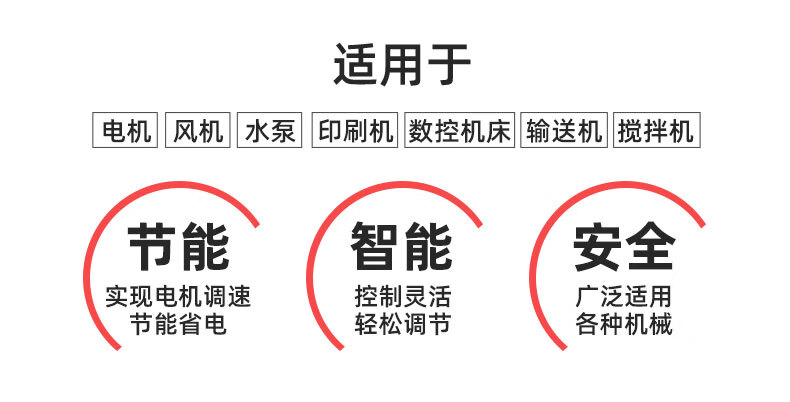 适用于

电机 风机 水泵 印刷机 数控机床 输送机 搅拌机

节能
实现电机调速
节能省电

智能
控制灵活
轻松调节

安全
广泛适用
各种机械