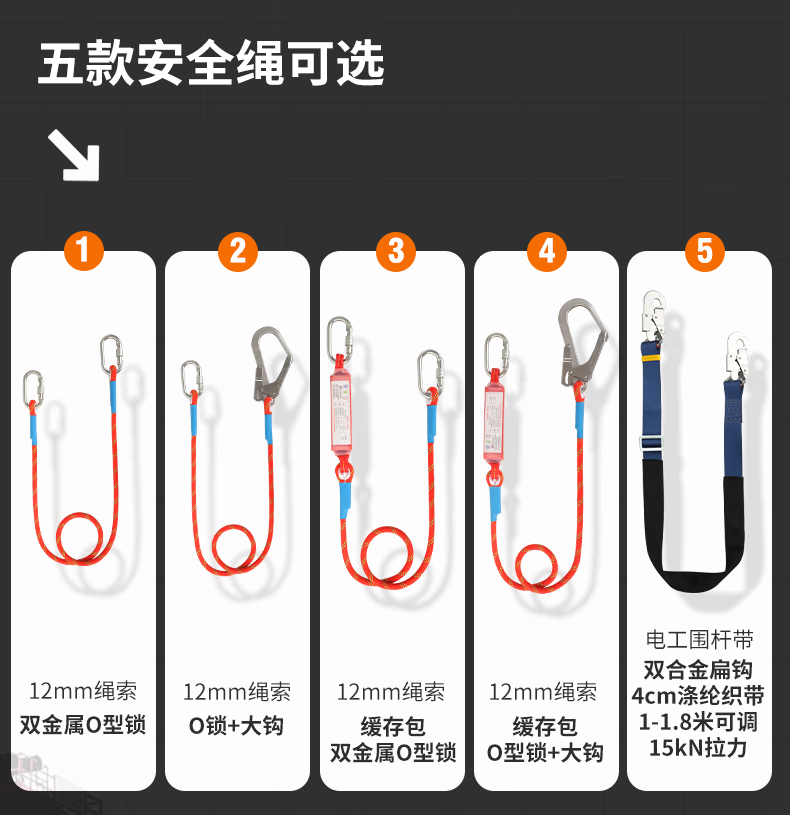 五款安全绳可选

1
12mm绳索
双金属O型锁

2
12mm绳索
O锁+大钩

3
12mm绳索
缓存包
双金属O型锁

4
12mm绳索
缓存包
O型锁+大钩

5
电工围杆带
双合金扁钩
4cm涤纶织带
1-1.8米可调
15kN拉力