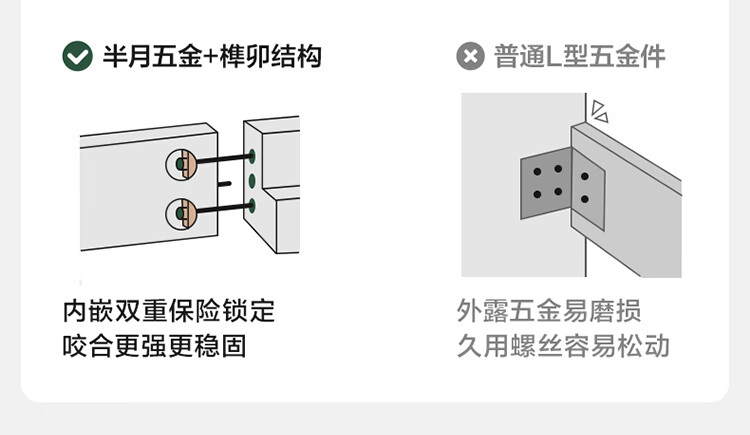 半月五金+榫卯结构

内嵌双重保险锁定
咬合更强更稳固

普通L型五金件

外露五金易磨损
久用螺丝容易松动