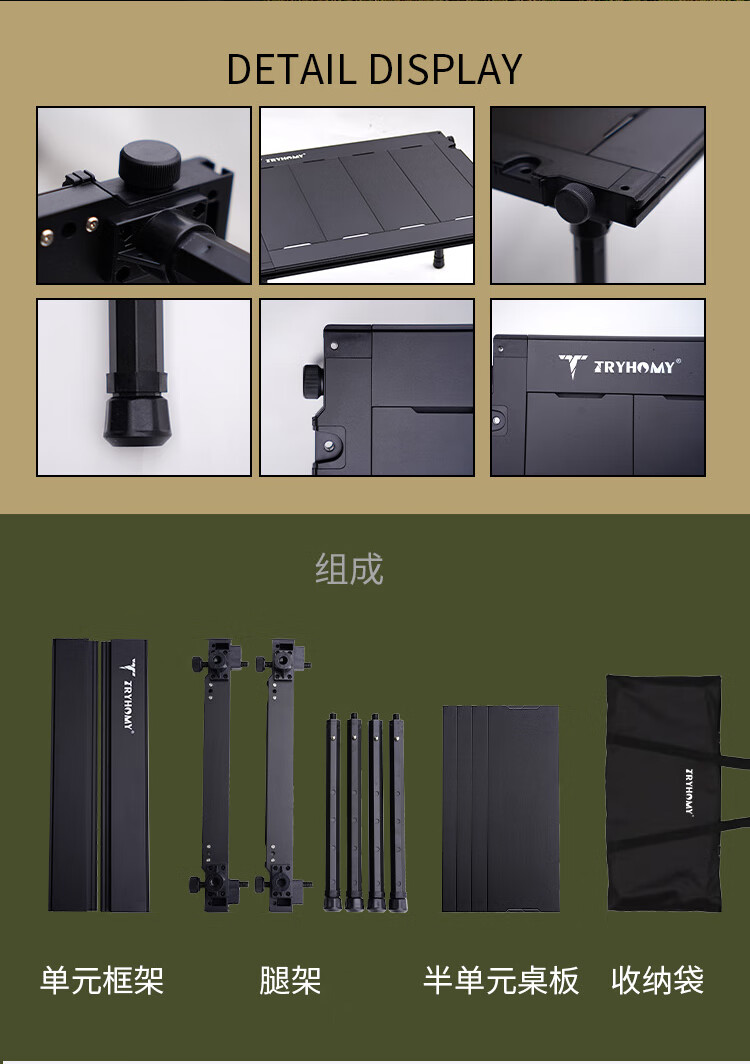 DETAIL DISPLAY

TRYHOMY

TRYHOMY

组成

TRYHOMY

TRYHOMY

单元框架 腿架 半单元桌板 收纳袋