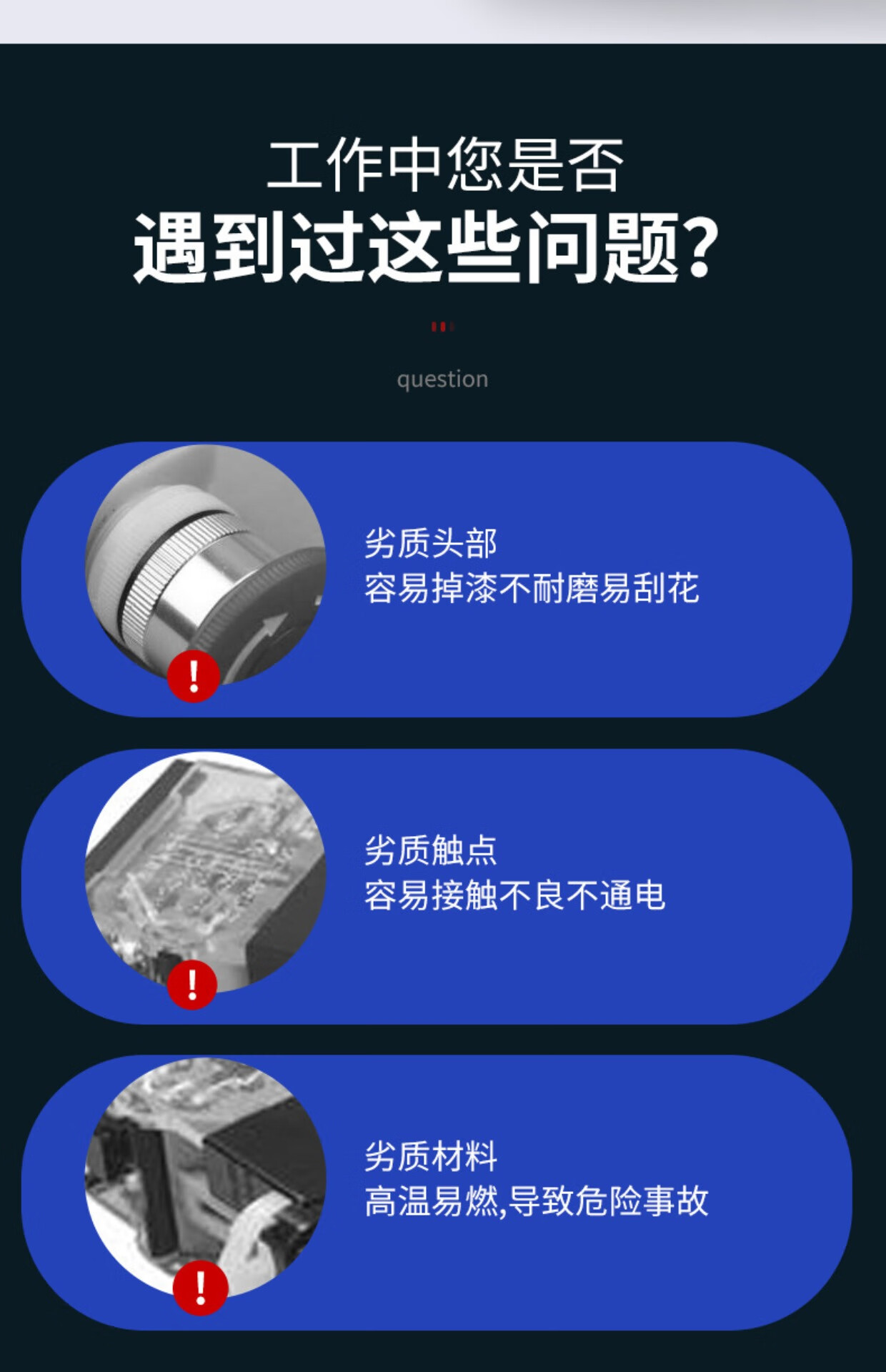 工作中您是否
遇到过这些问题?

question

!

劣质头部
容易掉漆不耐磨易刮花

!

劣质触点
容易接触不良不通电

!

劣质材料
高温易燃,导致危险事故