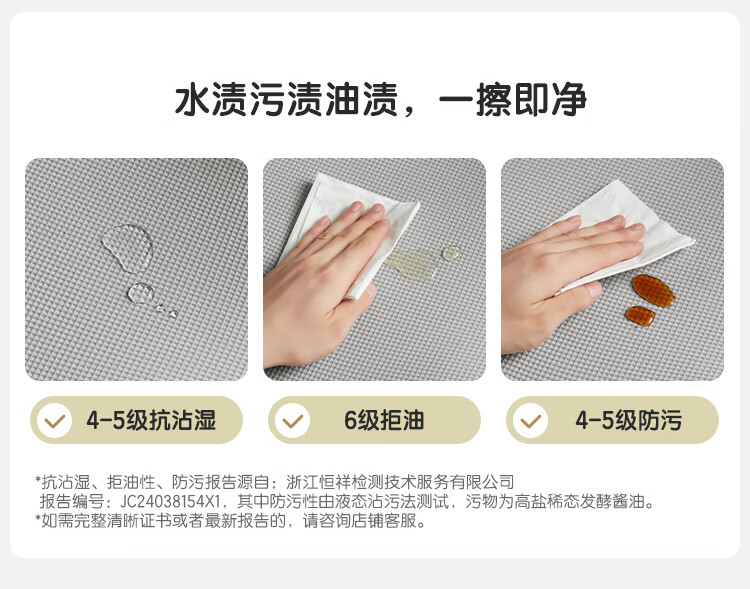 水渍污渍油渍，一擦即净

4-5级抗沾湿

6级拒油

4-5级防污

*抗沾湿、拒油性、防污报告源自：浙江恒祥检测技术服务有限公司
报告编号：JC24038154X1，其中防污性由液态沾污法测试，污物为高盐稀态发酵酱油。
*如需完整清晰证书或者最新报告的，请咨询店铺客服。