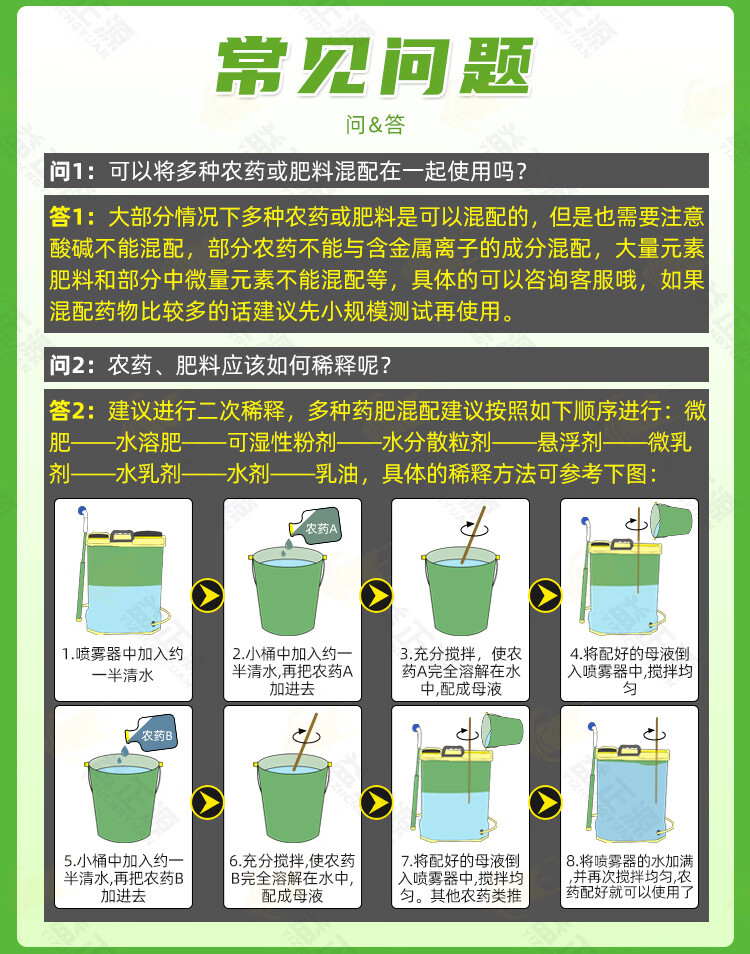 常见问题

问&答

问1：可以将多种农药或肥料混配在一起使用吗？

答1：大部分情况下多种农药或肥料是可以混配的，但是也需要注意酸碱不能混配，部分农药不能与含金属离子的成分混配，大量元素肥料和部分中微量元素不能混配等，具体的可以咨询客服哦，如果混配药物比较多的话建议先小规模测试再使用。

问2：农药、肥料应该如何稀释呢？

答2：建议进行二次稀释，多种药肥混配建议按照如下顺序进行：微肥——水溶肥——可湿性粉剂——水分散粒剂——悬浮剂——微乳剂——水乳剂——水剂——乳油，具体的稀释方法可参考下图：

1.喷雾器中加入约一半清水

农药A

2.小桶中加入约一半清水,再把农药A加进去

3.充分搅拌，使农药A完全溶解在水中,配成母液

4.将配好的母液倒入喷雾器中,搅拌均匀

农药B

5.小桶中加入约一半清水,再把农药B加进去

6.充分搅拌,使农药B完全溶解在水中,配成母液

7.将配好的母液倒入喷雾器中,搅拌均匀。其他农药类推

8.将喷雾器的水加满,并再次搅拌均匀,农药配好就可以使用了