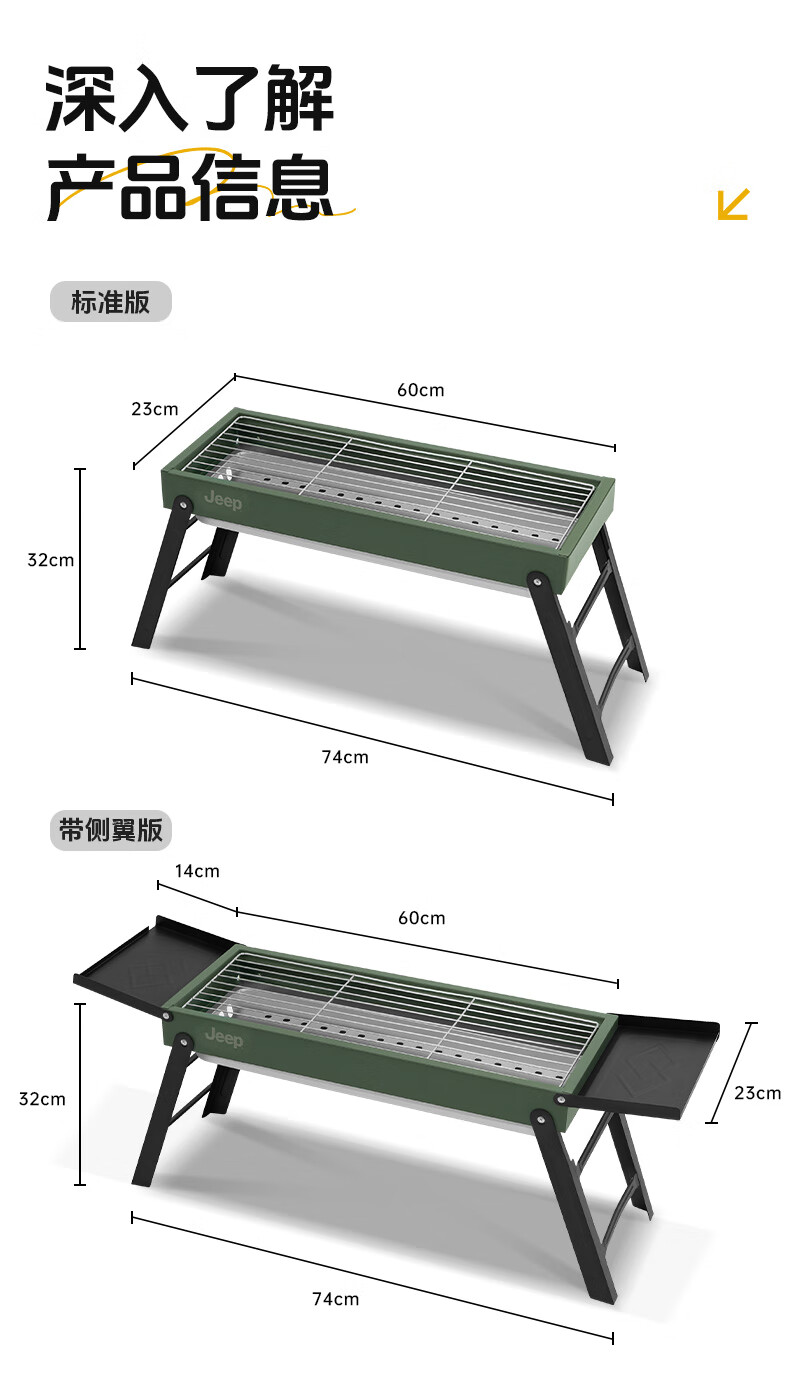 深入了解
产品信息

标准版

23cm
60cm
Jeep
32cm
74cm

带侧翼版

14cm
60cm
Jeep
32cm
23cm
74cm