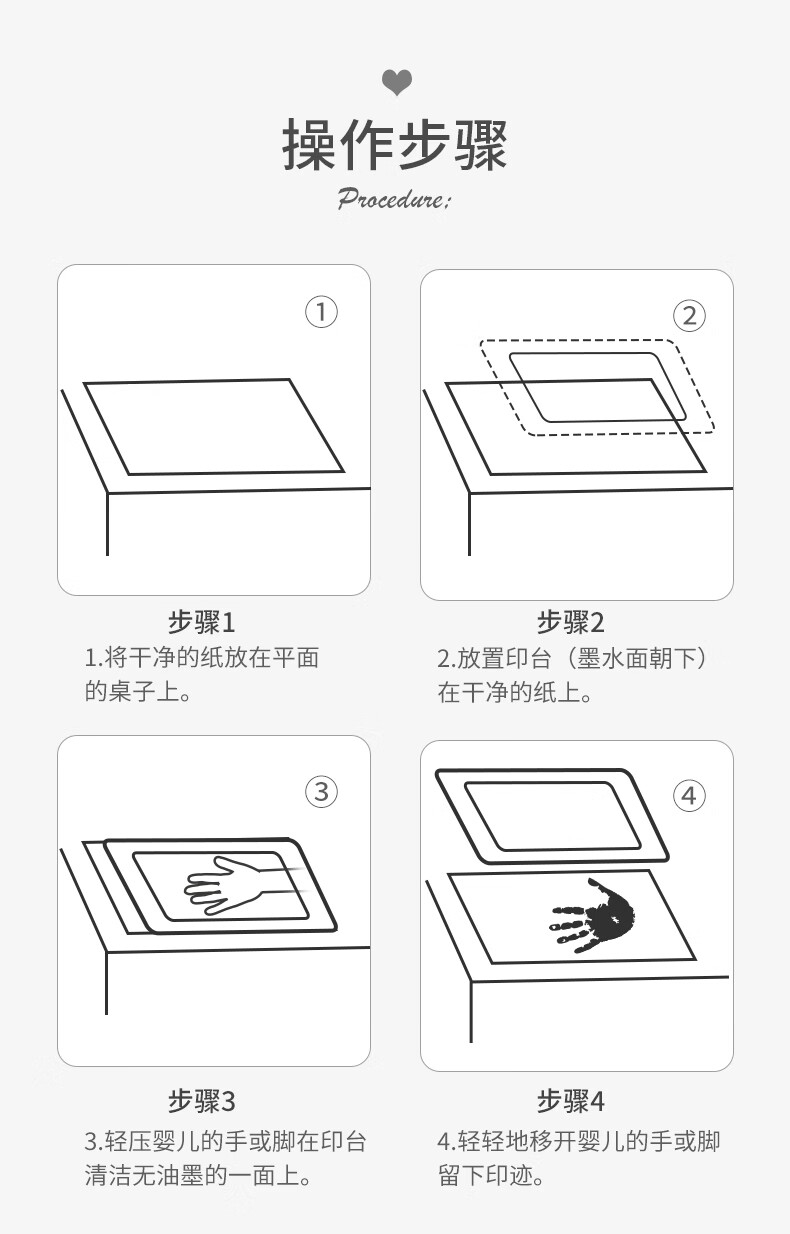 操作步骤
Procedure:

①

步骤1
1.将干净的纸放在平面的桌子上。

②

步骤2
2.放置印台（墨水面朝下）在干净的纸上。

③

步骤3
3.轻压婴儿的手或脚在印台清洁无油墨的一面上。

④

步骤4
4.轻轻地移开婴儿的手或脚留下印迹。