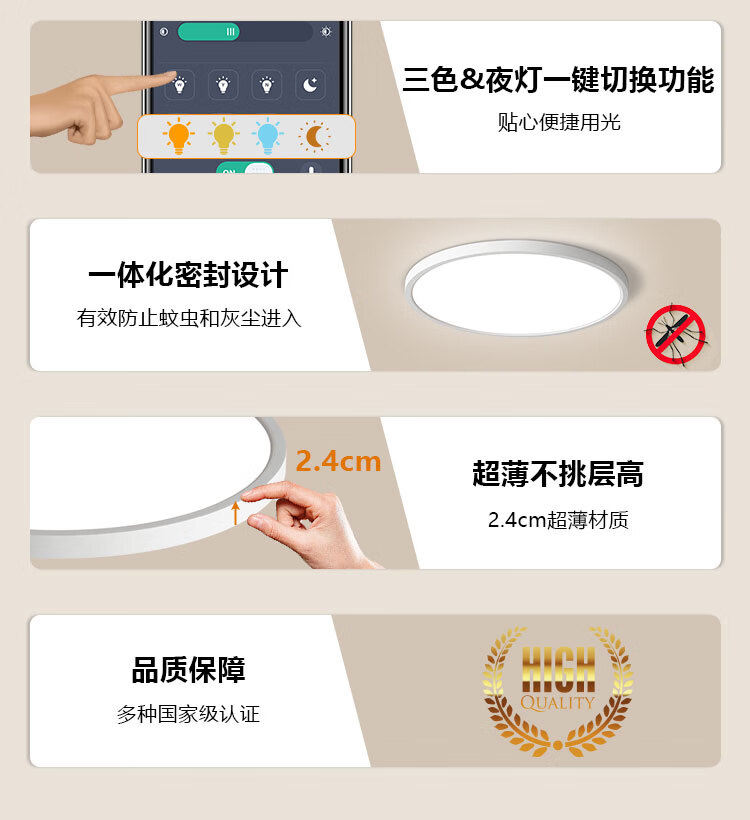 ON

三色&夜灯一键切换功能
贴心便捷用光

一体化密封设计
有效防止蚊虫和灰尘进入

2.4cm

超薄不挑层高
2.4cm超薄材质

品质保障
多种国家级认证

HIGH
QUALITY