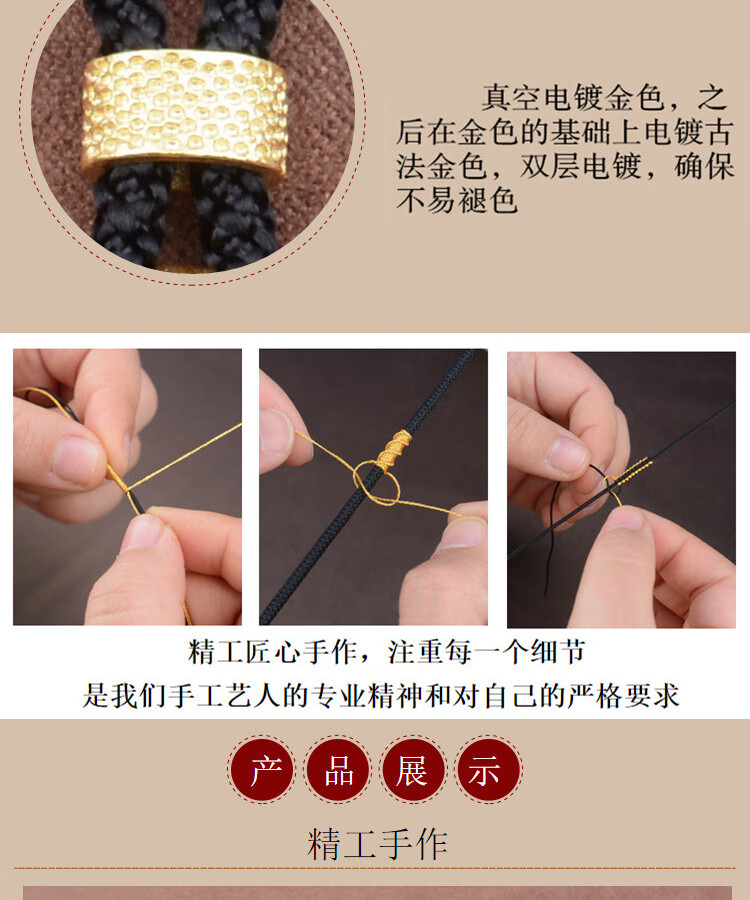 真空电镀金色，之后在金色的基础上电镀古法金色，双层电镀，确保不易褪色

精工匠心手作，注重每一个细节
是我们手工艺人的专业精神和对自己的严格要求

产 品 展 示

精工手作